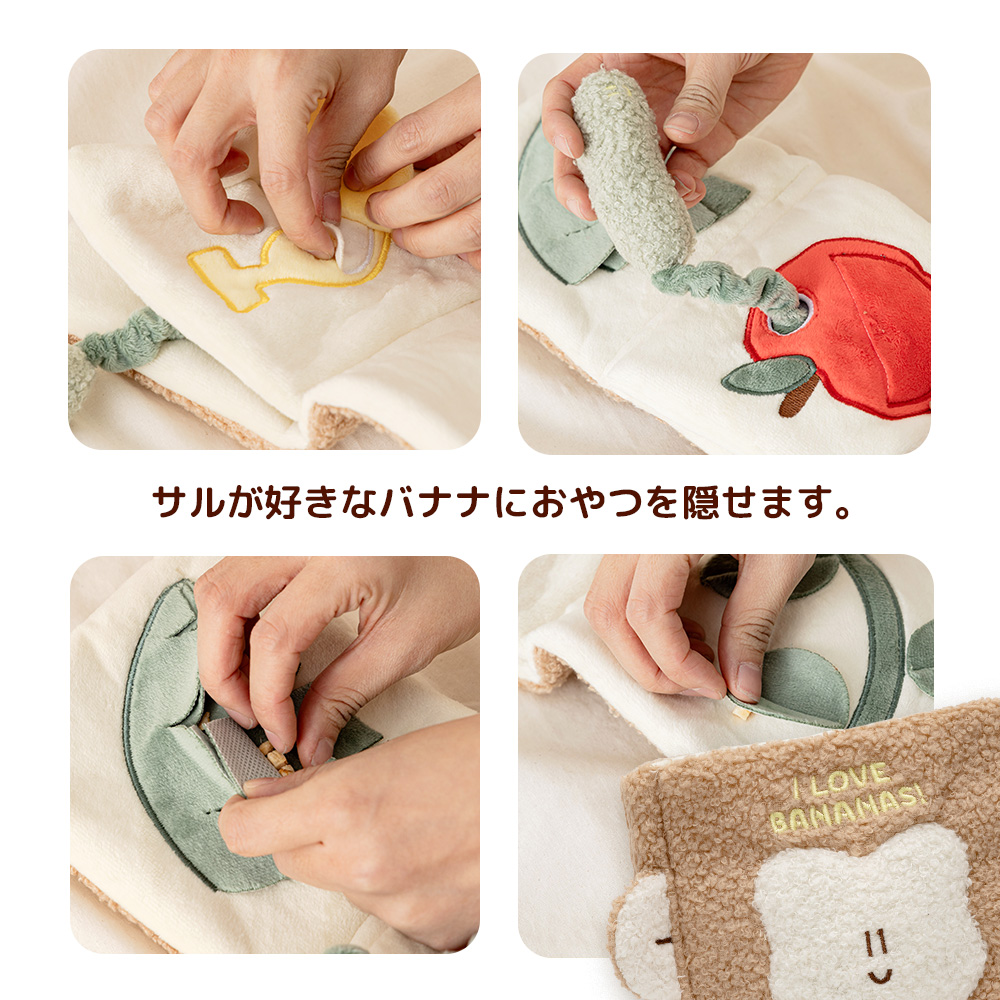 サルが好きなバナナにおやつを隠せます。

I LOVE BANANAS!