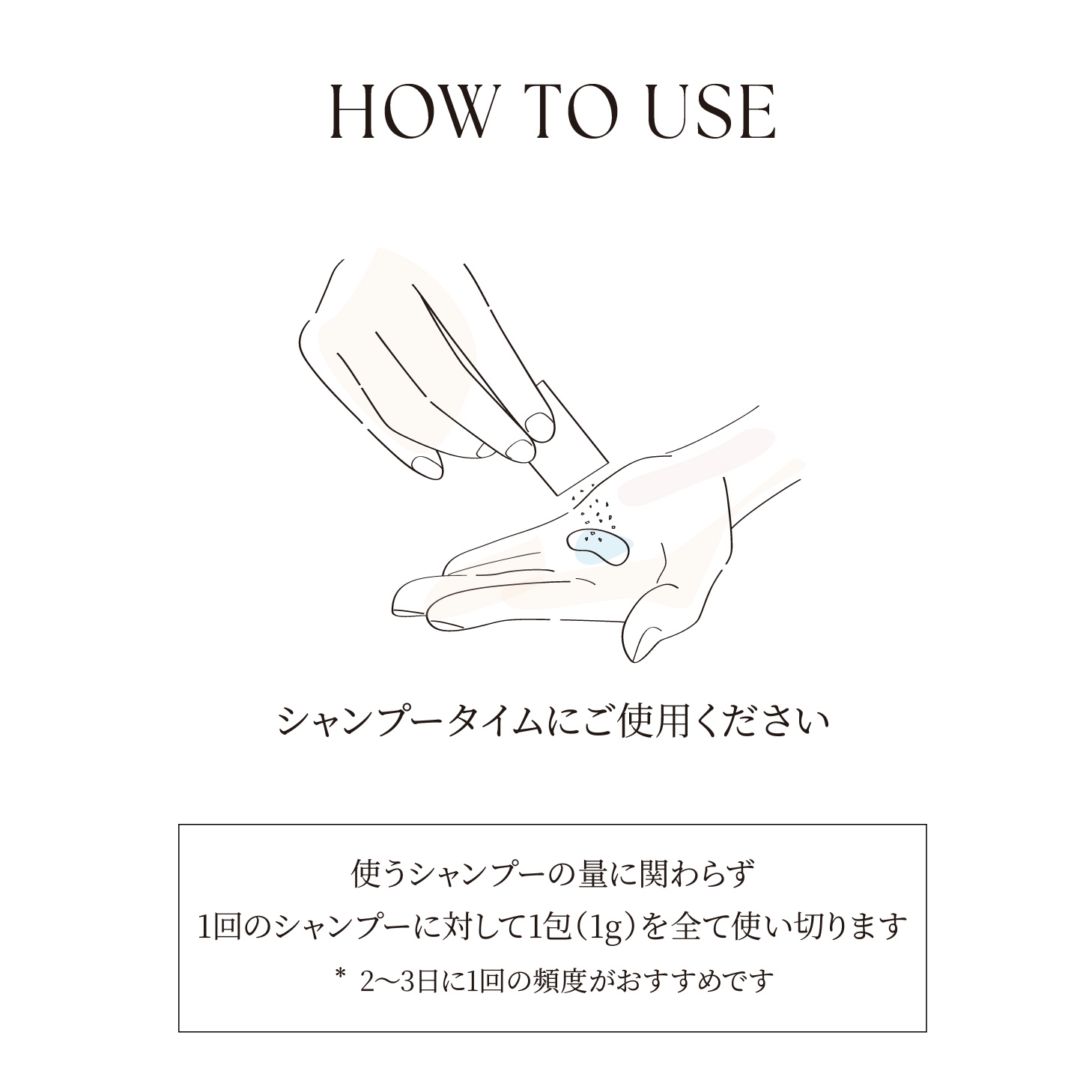 HOW TO USE

シャンプータイムにご使用ください

使うシャンプーの量に関わらず
1回のシャンプーに対して1包（1g）を全て使い切ります
＊ 2〜3日に1回の頻度がおすすめです