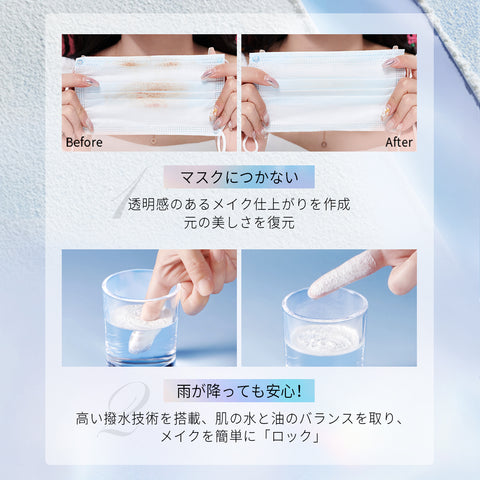 Before

After

1

マスクにつかない

透明感のあるメイク仕上がりを作成
元の美しさを復元

2

雨が降っても安心!

高い撥水技術を搭載、肌の水と油のバランスを取り、
メイクを簡単に「ロック」