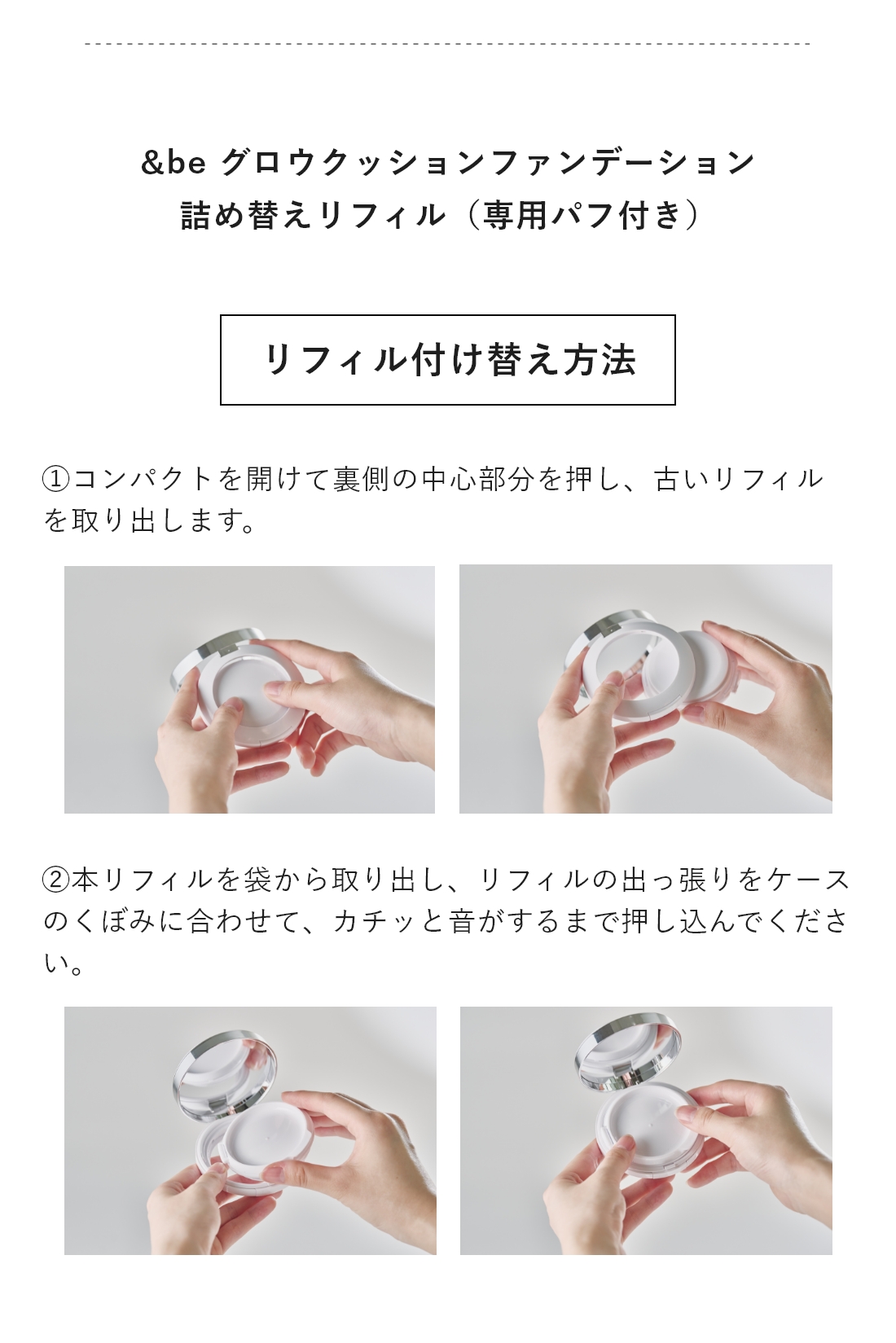 &be グロウクッションファンデーション
詰め替えリフィル（専用パフ付き）

リフィル付け替え方法

①コンパクトを開けて裏側の中心部分を押し、古いリフィルを取り出します。

②本リフィルを袋から取り出し、リフィルの出っ張りをケースのくぼみに合わせて、カチッと音がするまで押し込んでください。