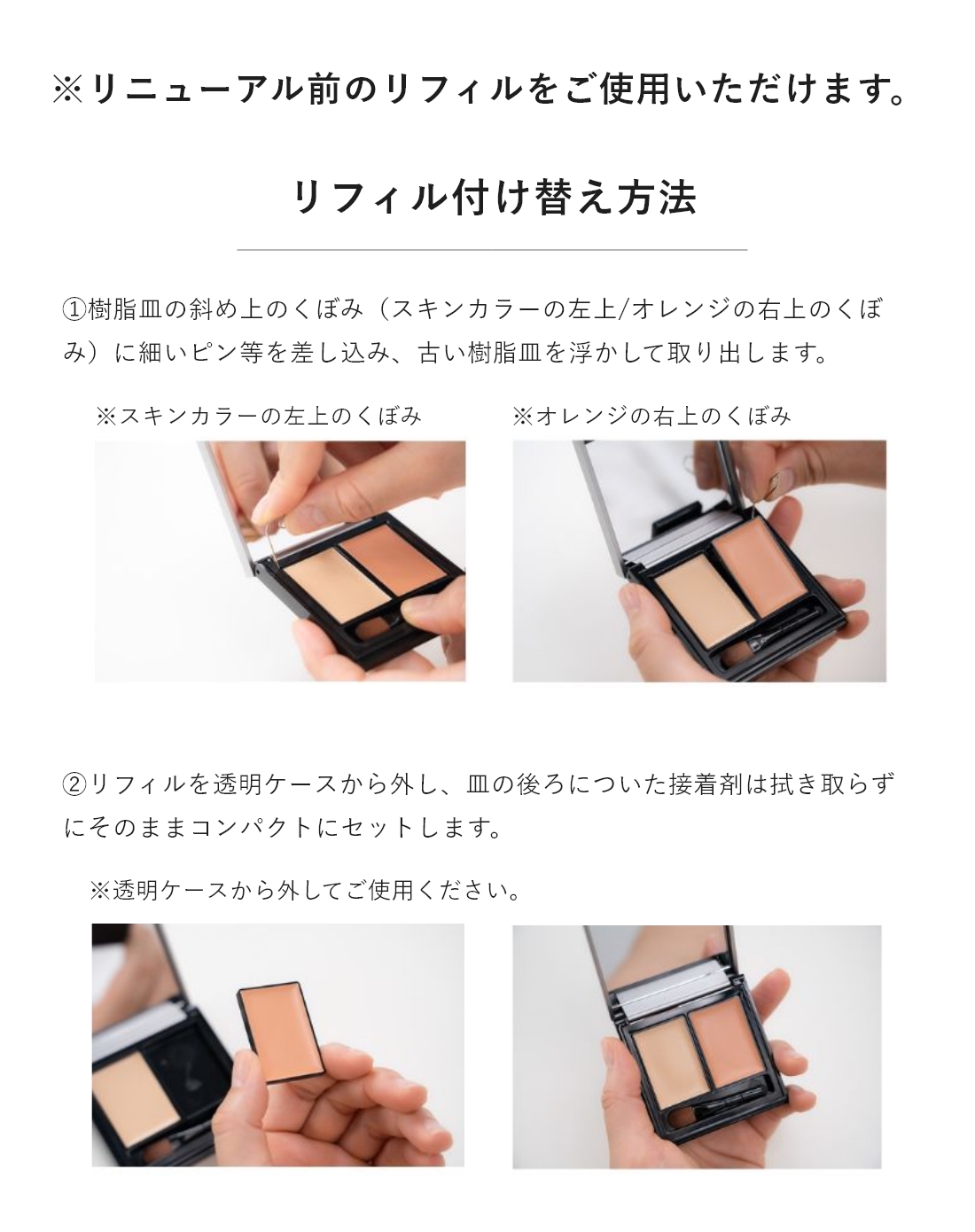 ※リニューアル前のリフィルをご使用いただけます。

リフィル付け替え方法

①樹脂皿の斜め上のくぼみ（スキンカラーの左上/オレンジの右上のくぼみ）に細いピン等を差し込み、古い樹脂皿を浮かして取り出します。

※スキンカラーの左上のくぼみ

※オレンジの右上のくぼみ

②リフィルを透明ケースから外し、皿の後ろについた接着剤は拭き取らずにそのままコンパクトにセットします。

※透明ケースから外してご使用ください。