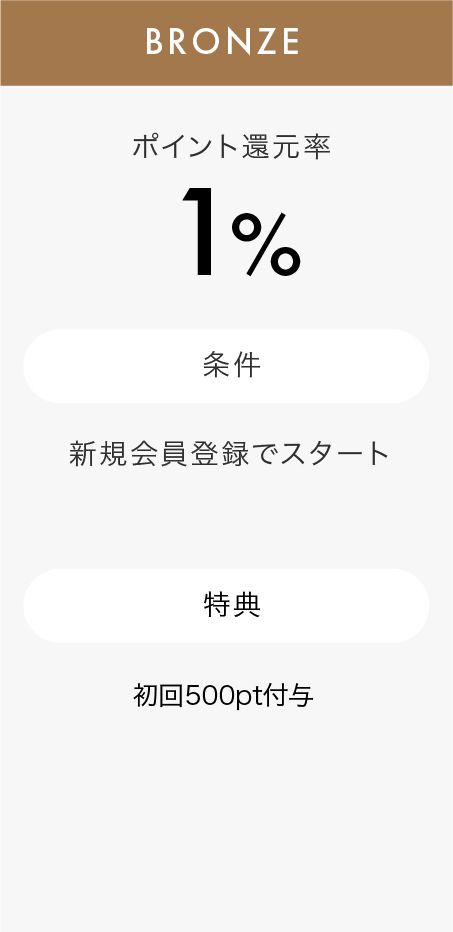 BRONZE

ポイント還元率

1%

条件

新規会員登録でスタート

特典

初回500pt付与