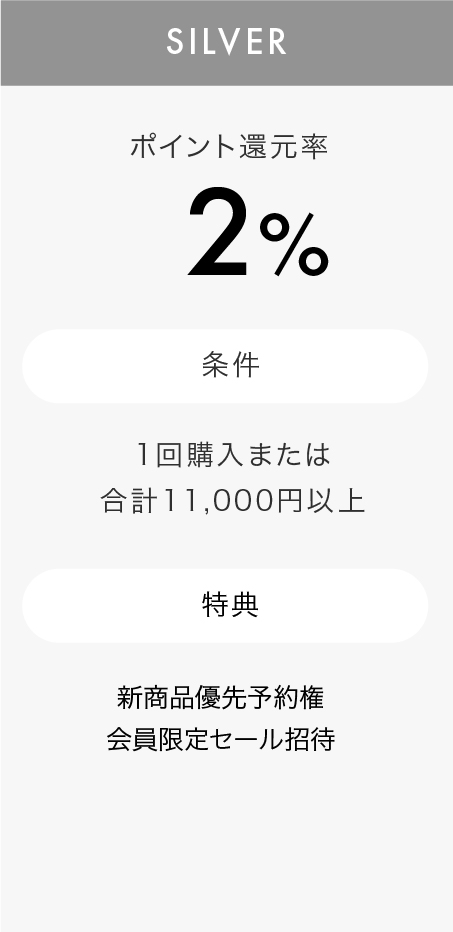 SILVER

ポイント還元率

2%

条件

1回購入または
合計11,000円以上

特典

新商品優先予約権
会員限定セール招待