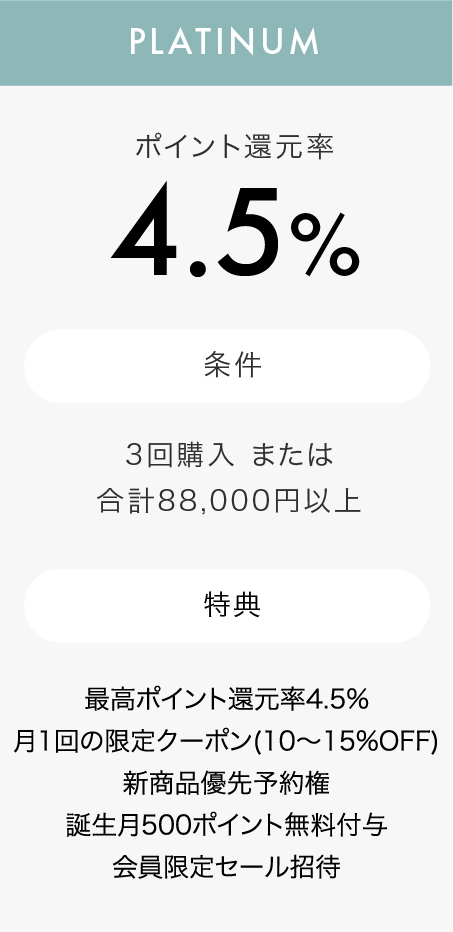 PLATINUM

ポイント還元率

4.5%

条件

3回購入 または
合計88,000円以上

特典

最高ポイント還元率4.5%
月1回の限定クーポン(10〜15%OFF)
新商品優先予約権
誕生月500ポイント無料付与
会員限定セール招待