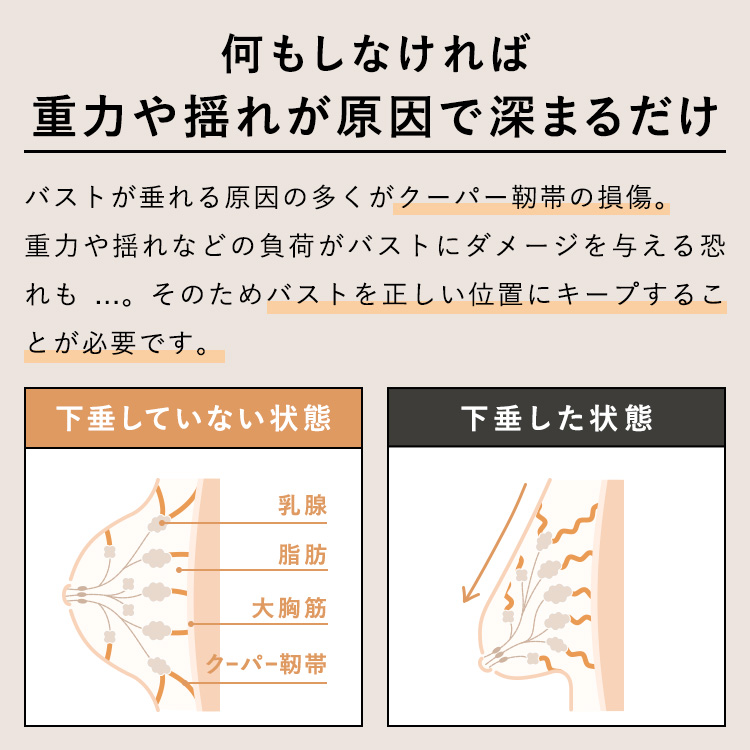 何もしなければ
重力や揺れが原因で深まるだけ

バストが垂れる原因の多くがクーパー靭帯の損傷。重力や揺れなどの負荷がバストにダメージを与える恐れも …。そのためバストを正しい位置にキープすることが必要です。

下垂していない状態

乳腺
脂肪
大胸筋
クーパー靭帯

下垂した状態