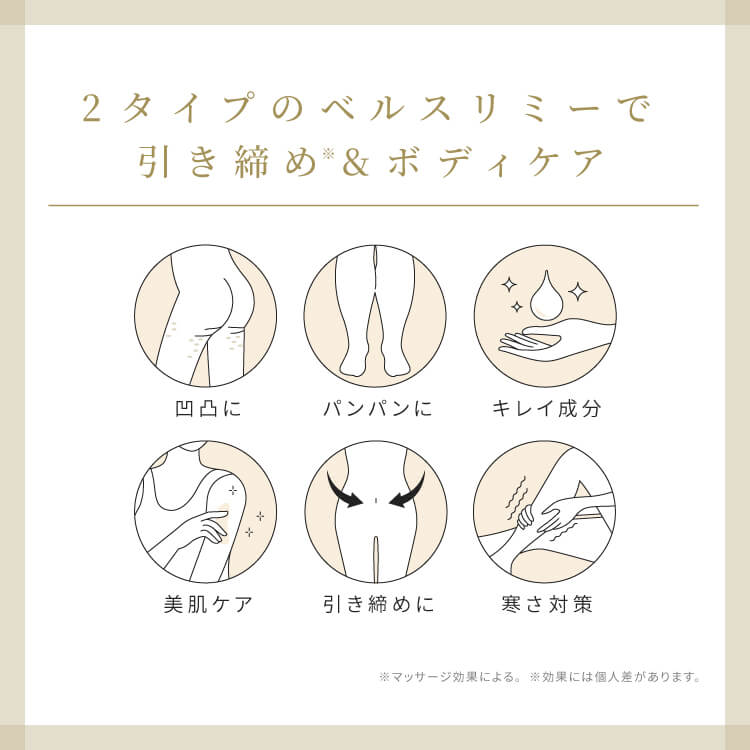 2タイプのベルスリミーで
引き締め※&ボディケア

凹凸に

パンパンに

キレイ成分

美肌ケア

引き締めに

寒さ対策

※マッサージ効果による。※効果には個人差があります。