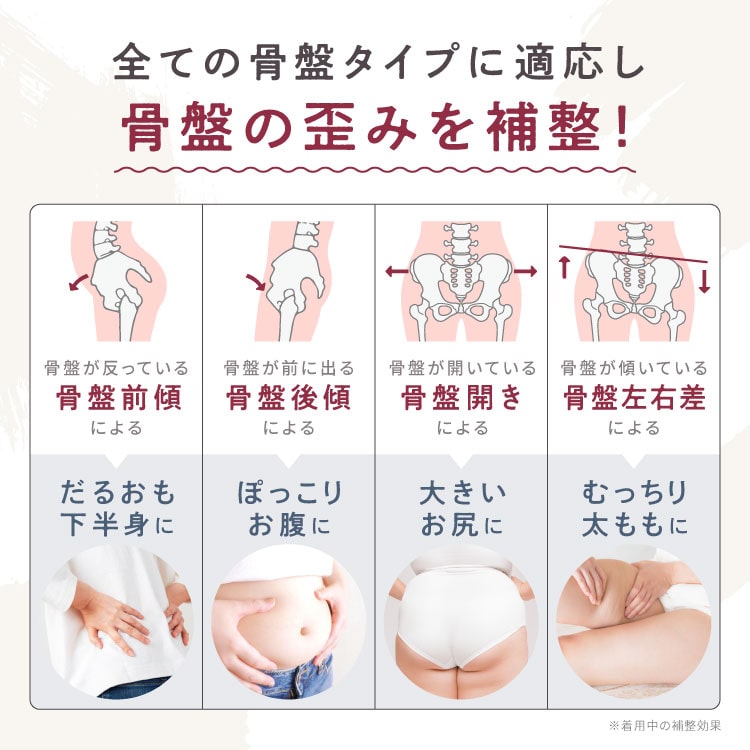 全ての骨盤タイプに適応し
骨盤の歪みを補整!

骨盤が反っている
骨盤前傾
による

だるおも
下半身に

骨盤が前に出る
骨盤後傾
による

ぽっこり
お腹に

骨盤が開いている
骨盤開き
による

大きい
お尻に

骨盤が傾いている
骨盤左右差
による

むっちり
太ももに

※着用中の補整効果