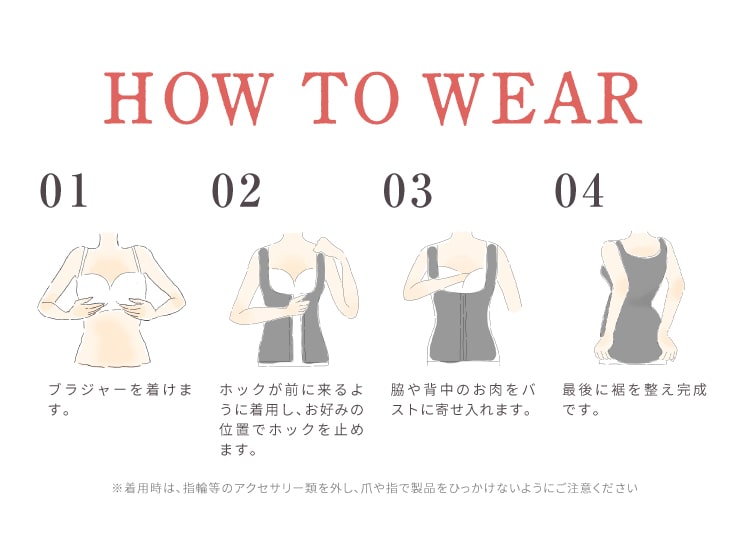 HOW TO WEAR

01

ブラジャーを着けます。

02

ホックが前に来るように着用し、お好みの位置でホックを止めます。

03

脇や背中のお肉をバストに寄せ入れます。

04

最後に裾を整え完成です。

※着用時は、指輪等のアクセサリー類を外し、爪や指で製品をひっかけないようにご注意ください