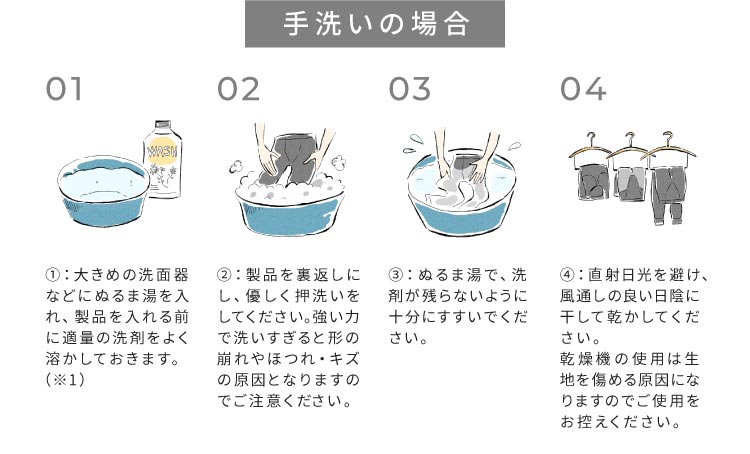 手洗いの場合

01

WASH

①：大きめの洗面器などにぬるま湯を入れ、製品を入れる前に適量の洗剤をよく溶かしておきます。（※1）

02

②：製品を裏返しにし、優しく押洗いをしてください。強い力で洗いすぎると形の崩れやほつれ・キズの原因となりますのでご注意ください。

03

③：ぬるま湯で、洗剤が残らないように十分にすすいでください。

04

④：直射日光を避け、風通しの良い日陰に干して乾かしてください。
乾燥機の使用は生地を傷める原因になりますのでご使用をお控えください。