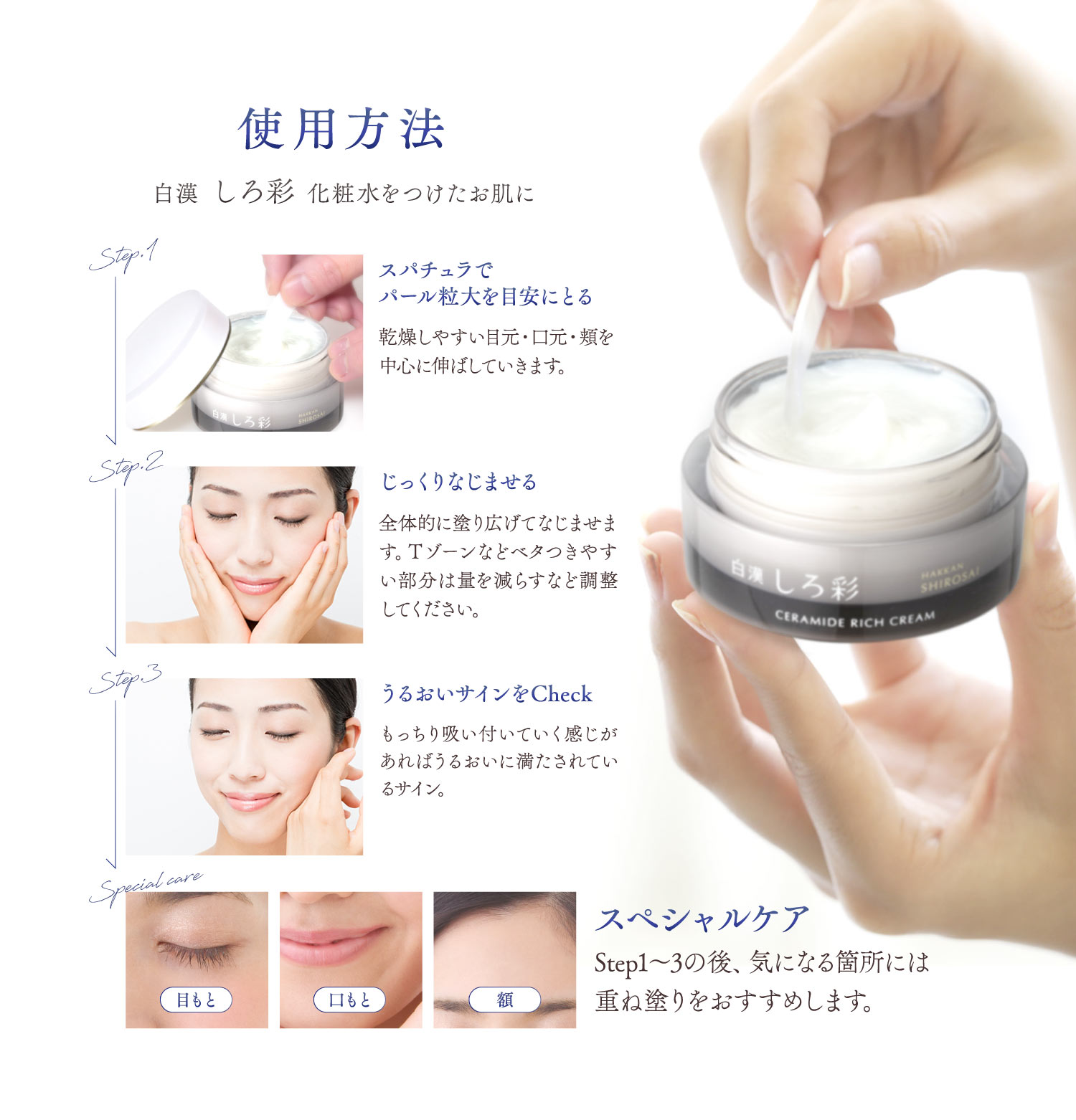 使用方法

白漢 しろ彩 化粧水をつけたお肌に

Step.1

白漢 しろ彩 HAKKAN SHIROSAI

スパチュラで
パール粒大を目安にとる

乾燥しやすい目元・口元・頬を中心に伸ばしていきます。

Step.2

じっくりなじませる

全体的に塗り広げてなじませます。Tゾーンなどベタつきやすい部分は量を減らすなど調整してください。

Step.3

うるおいサインをCheck

もっちり吸い付いていく感じがあればうるおいに満たされているサイン。

Special care

目もと

口もと

額

スペシャルケア

Step1〜3の後、気になる箇所には重ね塗りをおすすめします。

白漢 しろ彩 HAKKAN SHIROSAI

CERAMIDE RICH CREAM