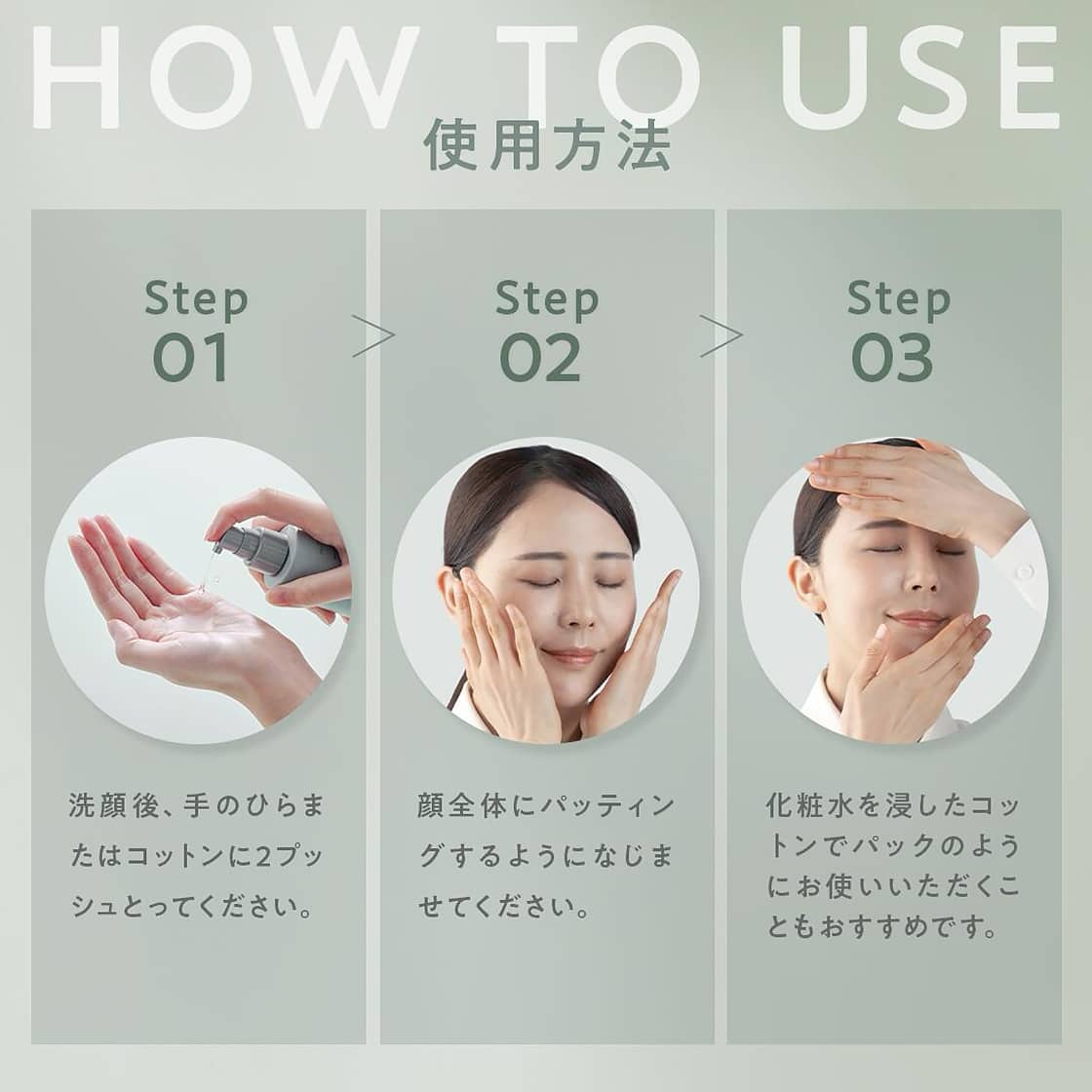 HOW TO USE
使用方法

Step
01

洗顔後、手のひらまたはコットンに2プッシュとってください。

Step
02

顔全体にパッティングするようになじませてください。

Step
03

化粧水を浸したコットンでパックのようにお使いいただくこともおすすめです。