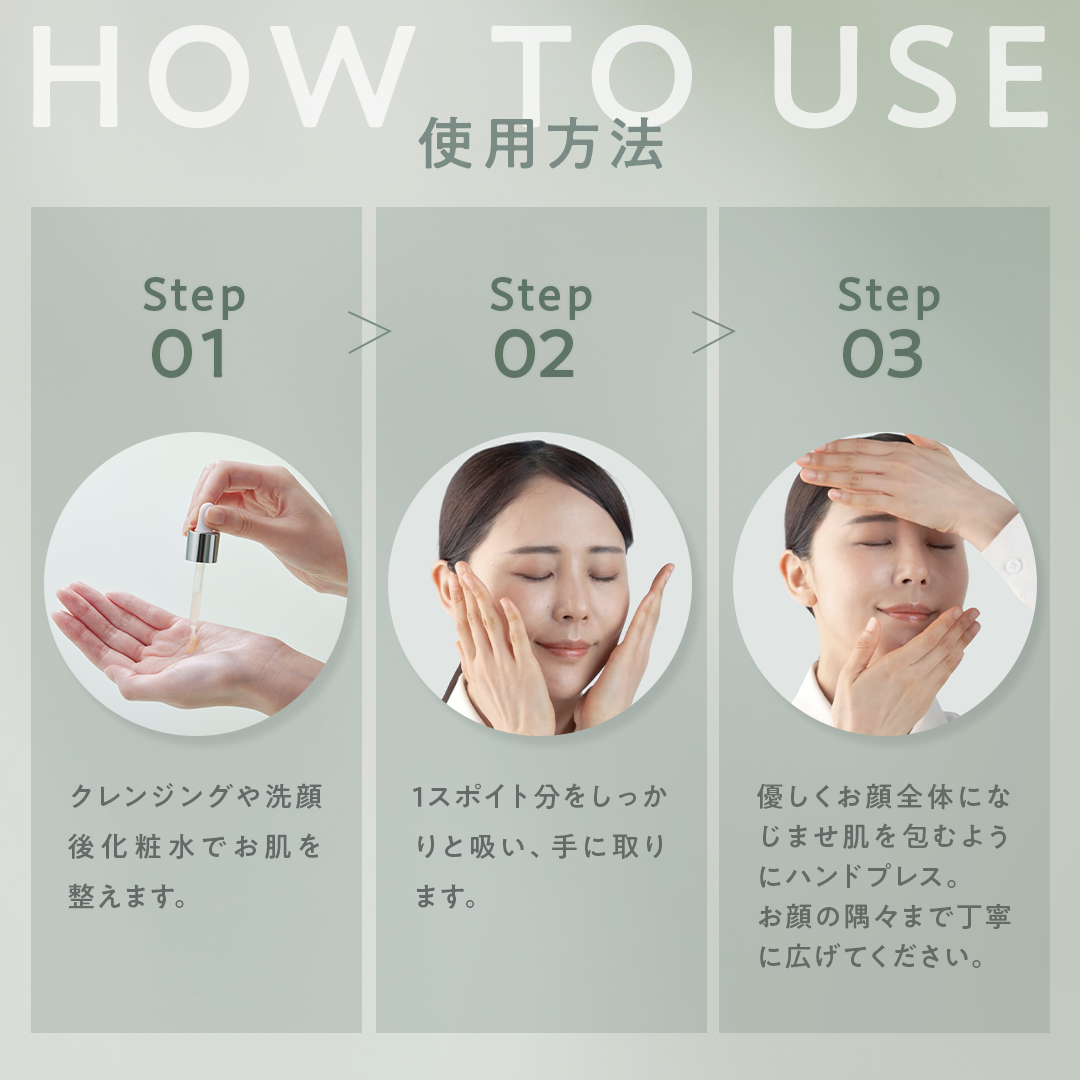 HOW TO USE
使用方法

Step
01

クレンジングや洗顔後化粧水でお肌を整えます。

Step
02

1スポイト分をしっかりと吸い、手に取ります。

Step
03

優しくお顔全体になじませ肌を包むようにハンドプレス。
お顔の隅々まで丁寧に広げてください。