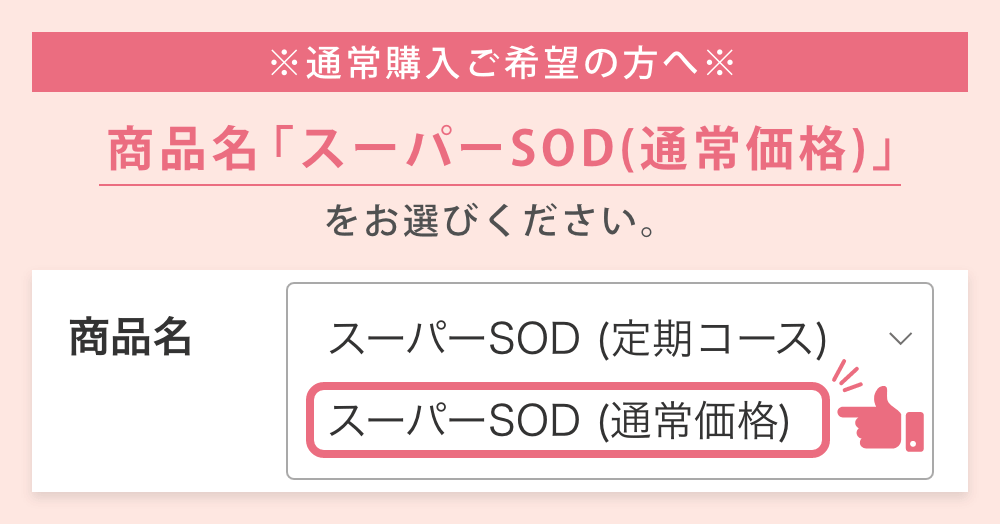 ※通常購入ご希望の方へ※

商品名「スーパーSOD(通常価格)」

をお選びください。

商品名

スーパーSOD (定期コース)

スーパーSOD (通常価格)