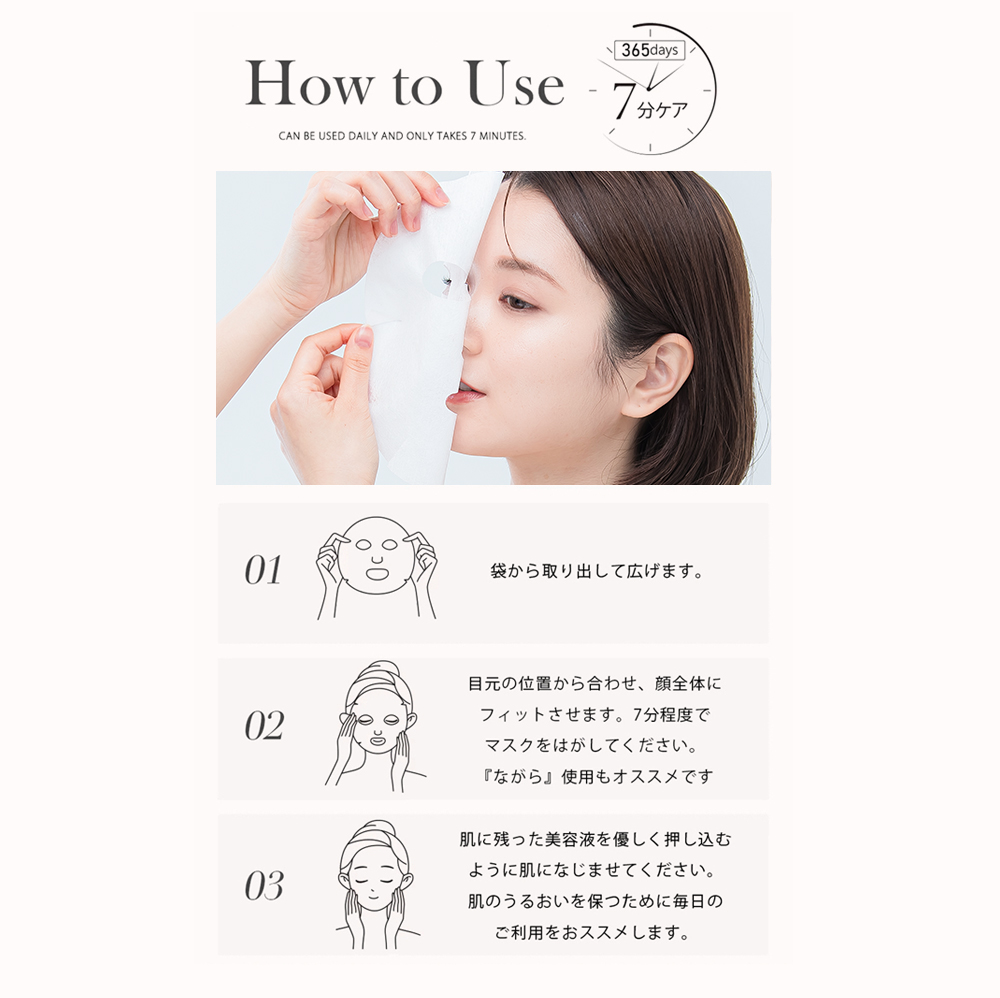 How to Use

CAN BE USED DAILY AND ONLY TAKES 7 MINUTES.

365days
7分ケア

01
袋から取り出して広げます。

02
目元の位置から合わせ、顔全体にフィットさせます。7分程度でマスクをはがしてください。『ながら』使用もオススメです

03
肌に残った美容液を優しく押し込むように肌になじませてください。肌のうるおいを保つために毎日のご利用をおススメします。