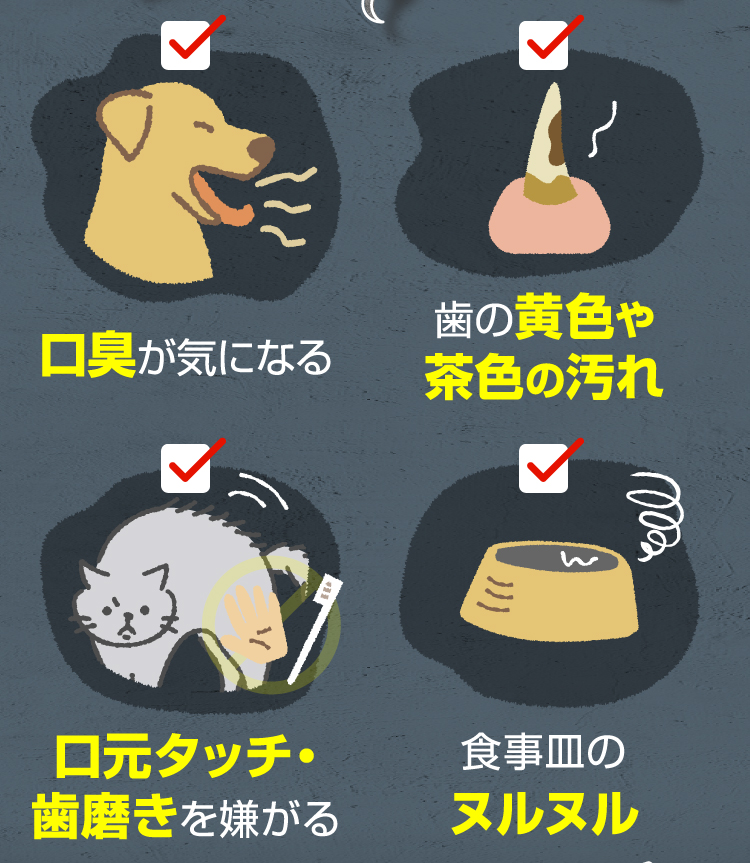 口臭が気になる

歯の黄色や茶色の汚れ

口元タッチ・歯磨きを嫌がる

食事皿のヌルヌル