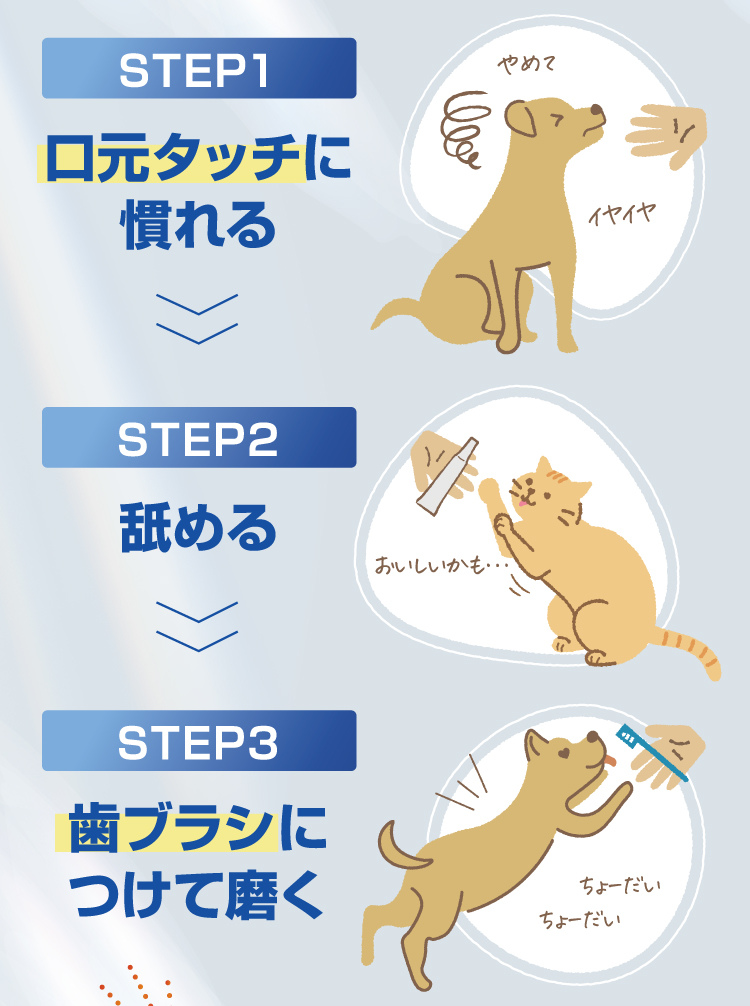 STEP1

口元タッチに慣れる

やめて

イヤイヤ

STEP2

舐める

おいしいかも・・・

STEP3

歯ブラシにつけて磨く

ちょーだい
ちょーだい