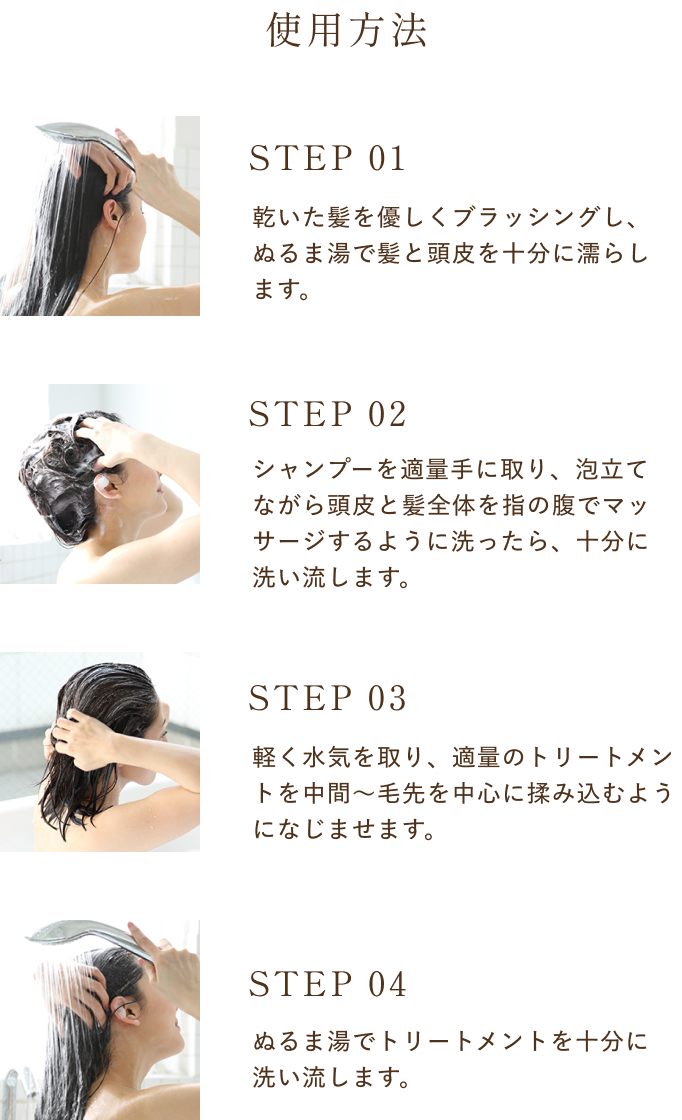 使用方法

STEP 01

乾いた髪を優しくブラッシングし、ぬるま湯で髪と頭皮を十分に濡らします。

STEP 02

シャンプーを適量手に取り、泡立てながら頭皮と髪全体を指の腹でマッサージするように洗ったら、十分に洗い流します。

STEP 03

軽く水気を取り、適量のトリートメントを中間～毛先を中心に揉み込むようになじませます。

STEP 04

ぬるま湯でトリートメントを十分に洗い流します。