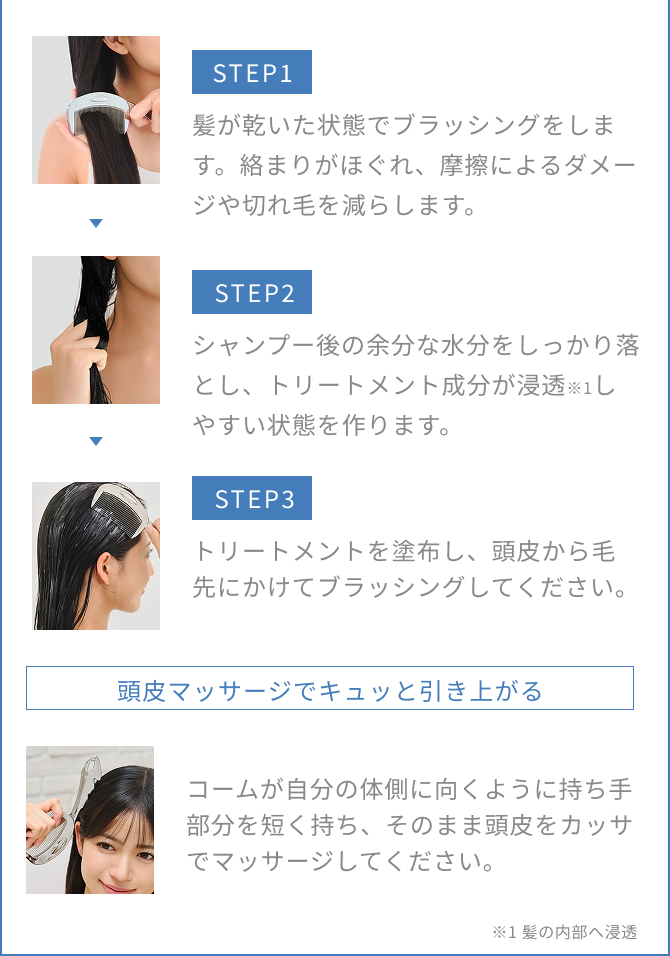 STEP1

髪が乾いた状態でブラッシングをします。絡まりがほぐれ、摩擦によるダメージや切れ毛を減らします。

STEP2

シャンプー後の余分な水分をしっかり落とし、トリートメント成分が浸透※1しやすい状態を作ります。

STEP3

トリートメントを塗布し、頭皮から毛先にかけてブラッシングしてください。

頭皮マッサージでキュッと引き上がる

コームが自分の体側に向くように持ち手部分を短く持ち、そのまま頭皮をカッサでマッサージしてください。

※1 髪の内部へ浸透