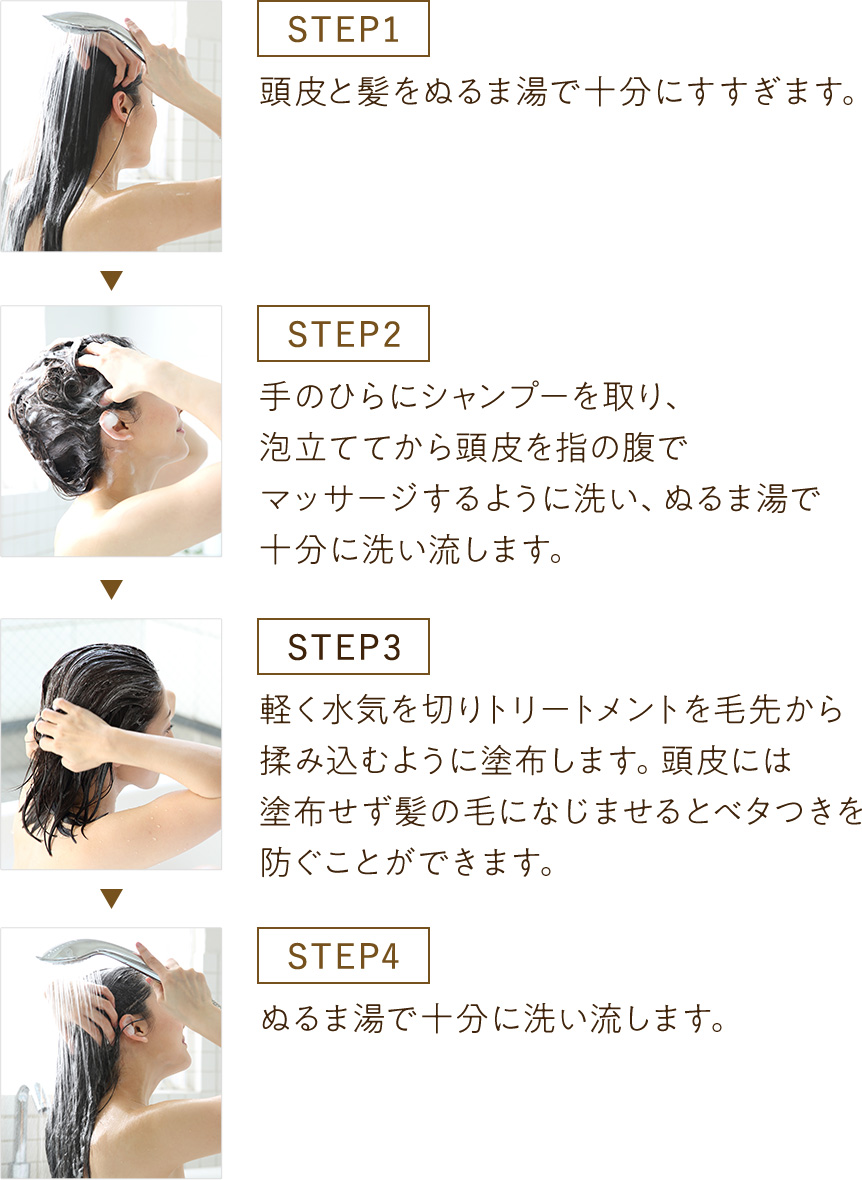 STEP1

頭皮と髪をぬるま湯で十分にすすぎます。

STEP2

手のひらにシャンプーを取り、泡立ててから頭皮を指の腹でマッサージするように洗い、ぬるま湯で十分に洗い流します。

STEP3

軽く水気を切りトリートメントを毛先から揉み込むように塗布します。頭皮には塗布せず髪の毛になじませるとベタつきを防ぐことができます。

STEP4

ぬるま湯で十分に洗い流します。