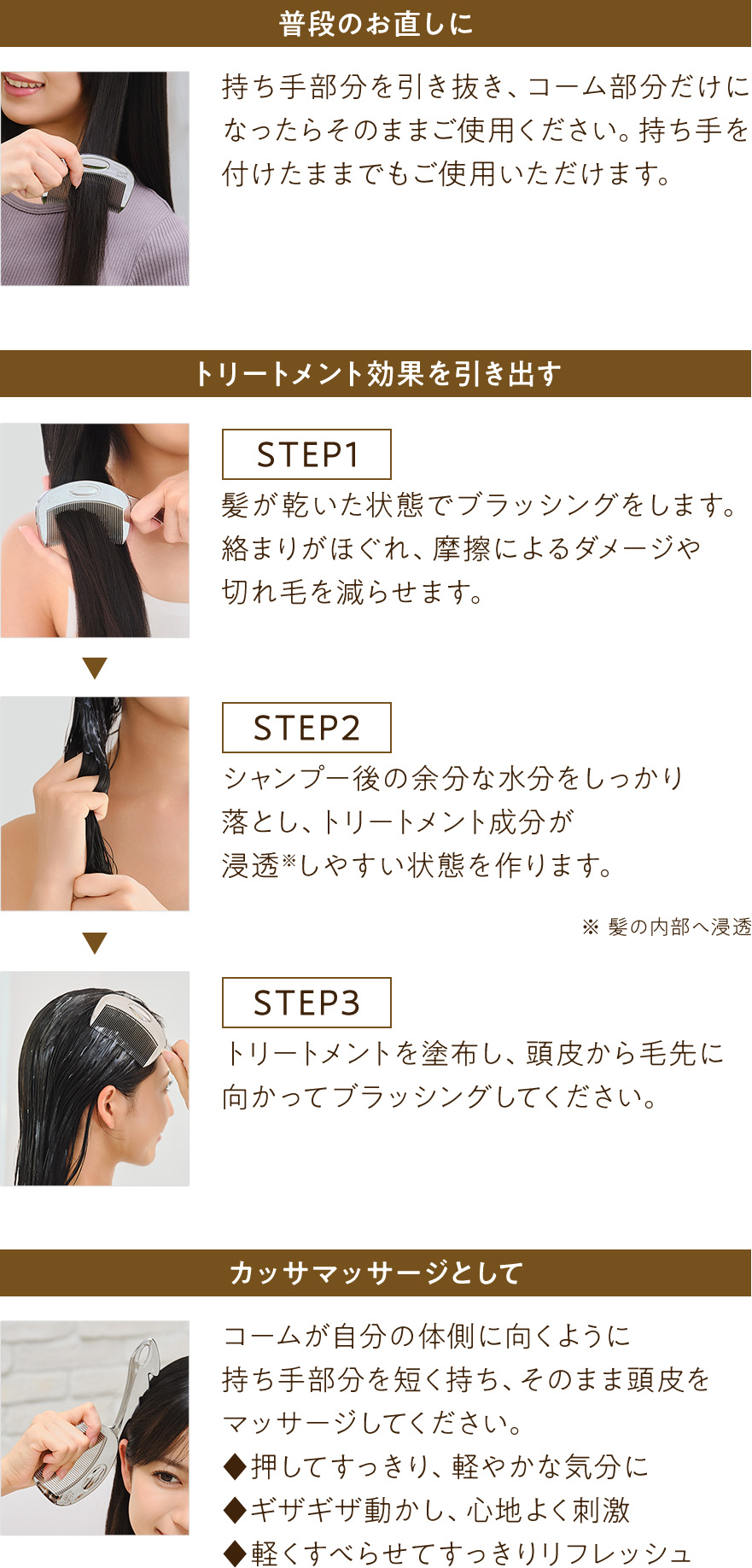 普段のお直しに

持ち手部分を引き抜き、コーム部分だけになったらそのままご使用ください。持ち手を付けたままでもご使用いただけます。

トリートメント効果を引き出す

STEP1

髪が乾いた状態でブラッシングをします。絡まりがほぐれ、摩擦によるダメージや切れ毛を減らせます。

▼

STEP2

シャンプー後の余分な水分をしっかり落とし、トリートメント成分が浸透※しやすい状態を作ります。

※ 髪の内部へ浸透

▼

STEP3

トリートメントを塗布し、頭皮から毛先に向かってブラッシングしてください。

カッサマッサージとして

コームが自分の体側に向くように持ち手部分を短く持ち、そのまま頭皮をマッサージしてください。
◆押してすっきり、軽やかな気分に
◆ギザギザ動かし、心地よく刺激
◆軽くすべらせてすっきりリフレッシュ