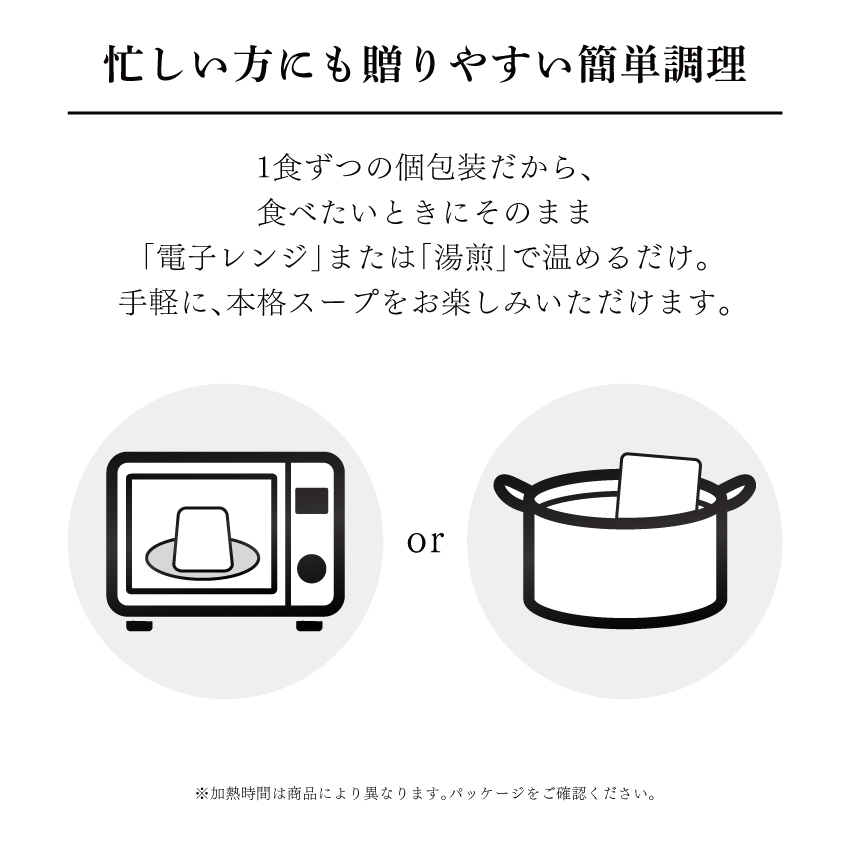 忙しい方にも贈りやすい簡単調理

1食ずつの個包装だから、
食べたいときにそのまま
「電子レンジ」または「湯煎」で温めるだけ。
手軽に、本格スープをお楽しみいただけます。

or

※加熱時間は商品により異なります。パッケージをご確認ください。