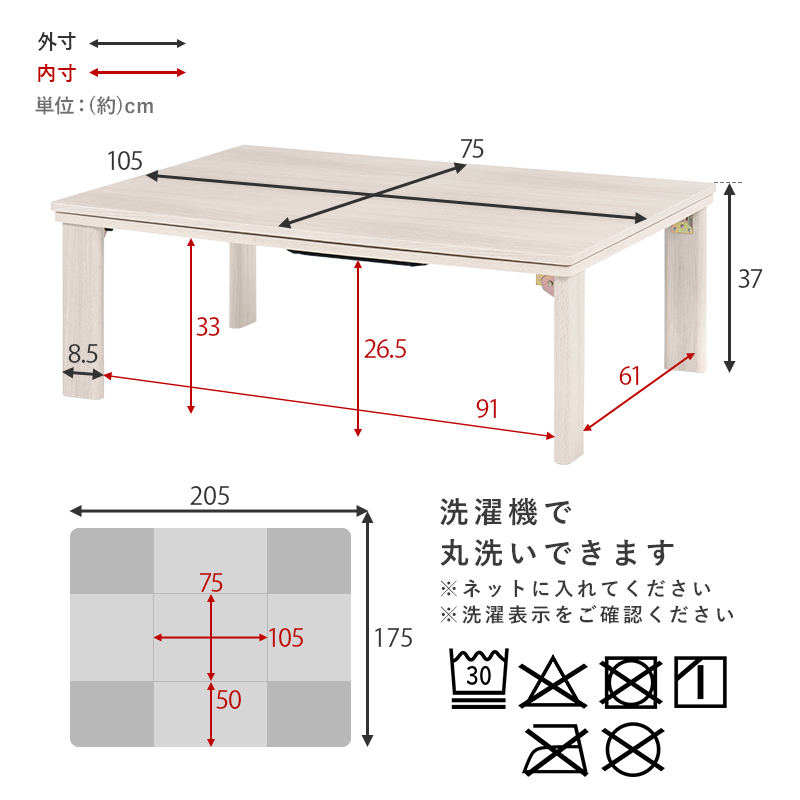 外寸
内寸
単位：(約)cm

105
75
37
33
26.5
8.5
91
61

205
75
105
50
175

洗濯機で
丸洗いできます
※ネットに入れてください
※洗濯表示をご確認ください

30