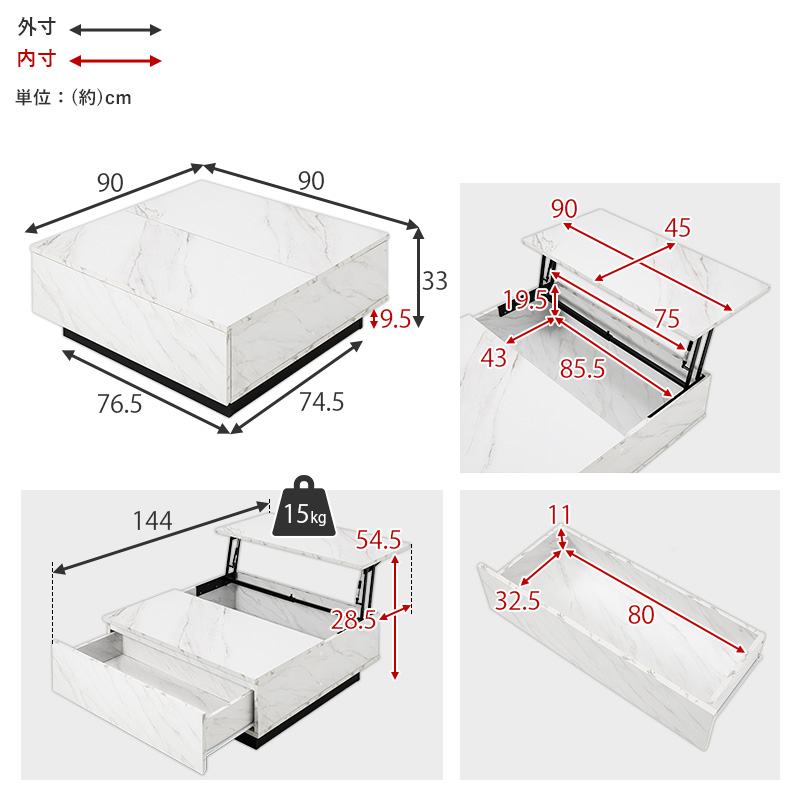 外寸
内寸
単位：(約)cm

90
90
33
9.5
76.5
74.5

90
45
19.5
75
43
85.5

144
15kg
54.5
28.5

11
32.5
80