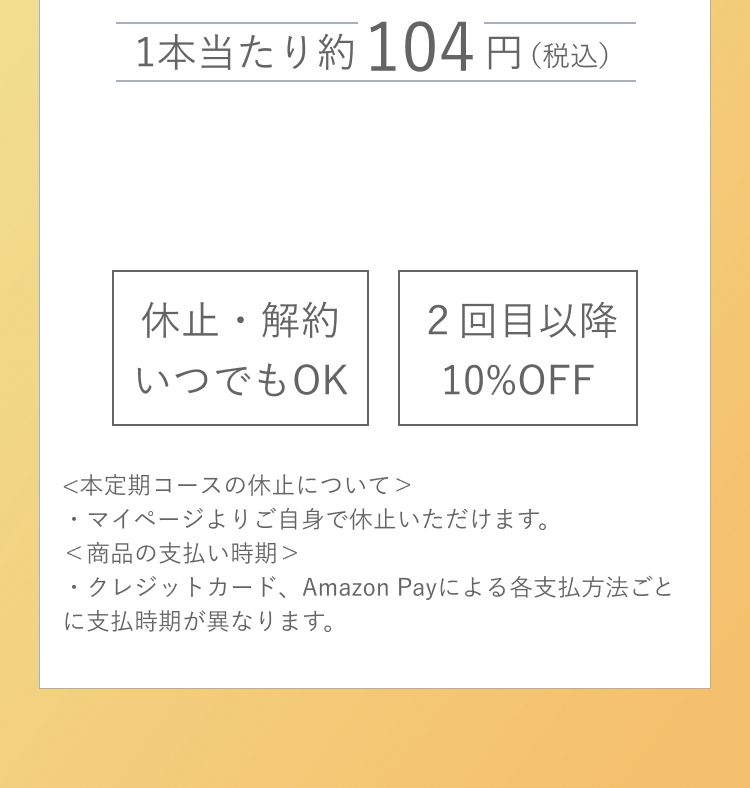 1本当たり約104円(税込)

休止・解約
いつでもOK

2回目以降
10%OFF

<本定期コースの休止について>
・マイページよりご自身で休止いただけます。
<商品の支払い時期>
・クレジットカード、Amazon Payによる各支払方法ごとに支払時期が異なります。