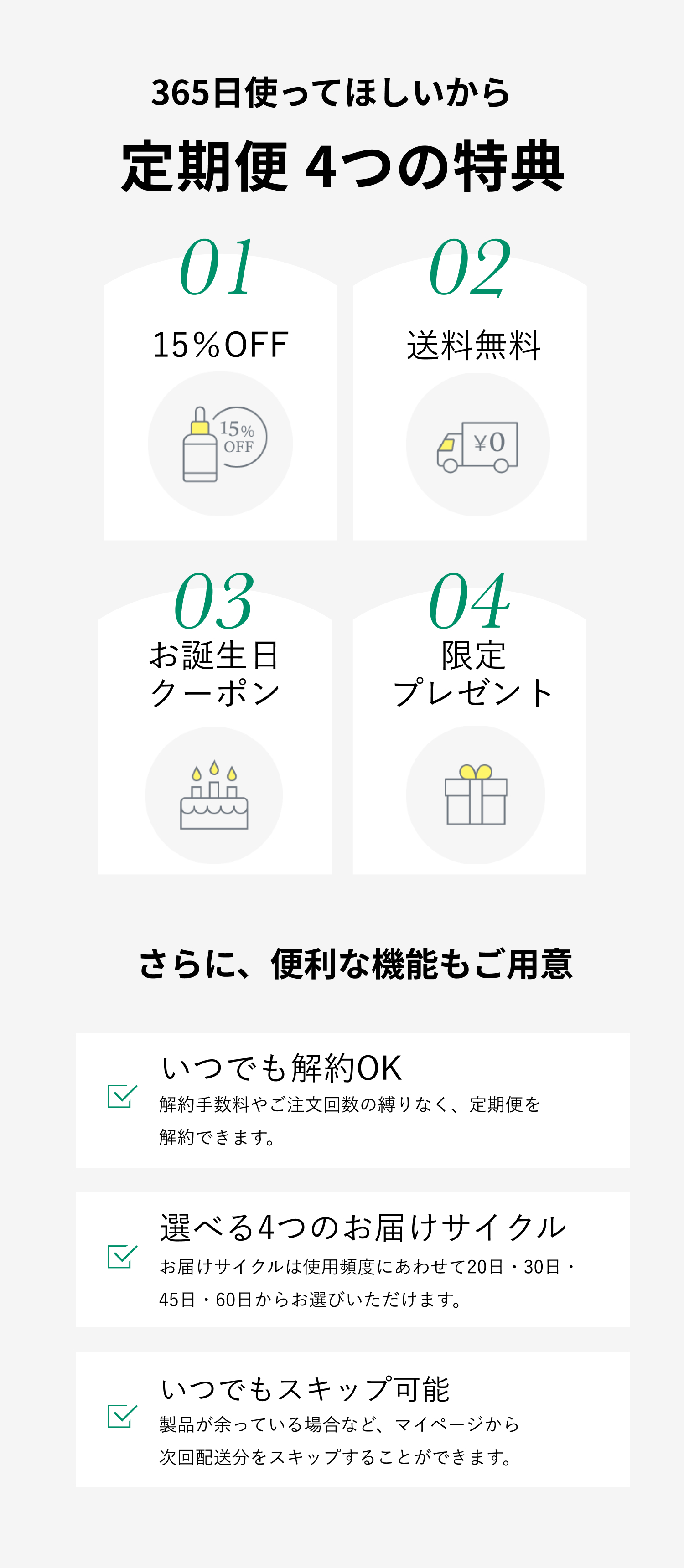 365日使ってほしいから

定期便 4つの特典

01

15％OFF

15%
OFF

02

送料無料

¥0

03

お誕生日
クーポン

04

限定
プレゼント

さらに、便利な機能もご用意

いつでも解約OK

解約手数料やご注文回数の縛りなく、定期便を解約できます。

選べる4つのお届けサイクル

お届けサイクルは使用頻度にあわせて20日・30日・45日・60日からお選びいただけます。

いつでもスキップ可能

製品が余っている場合など、マイページから次回配送分をスキップすることができます。