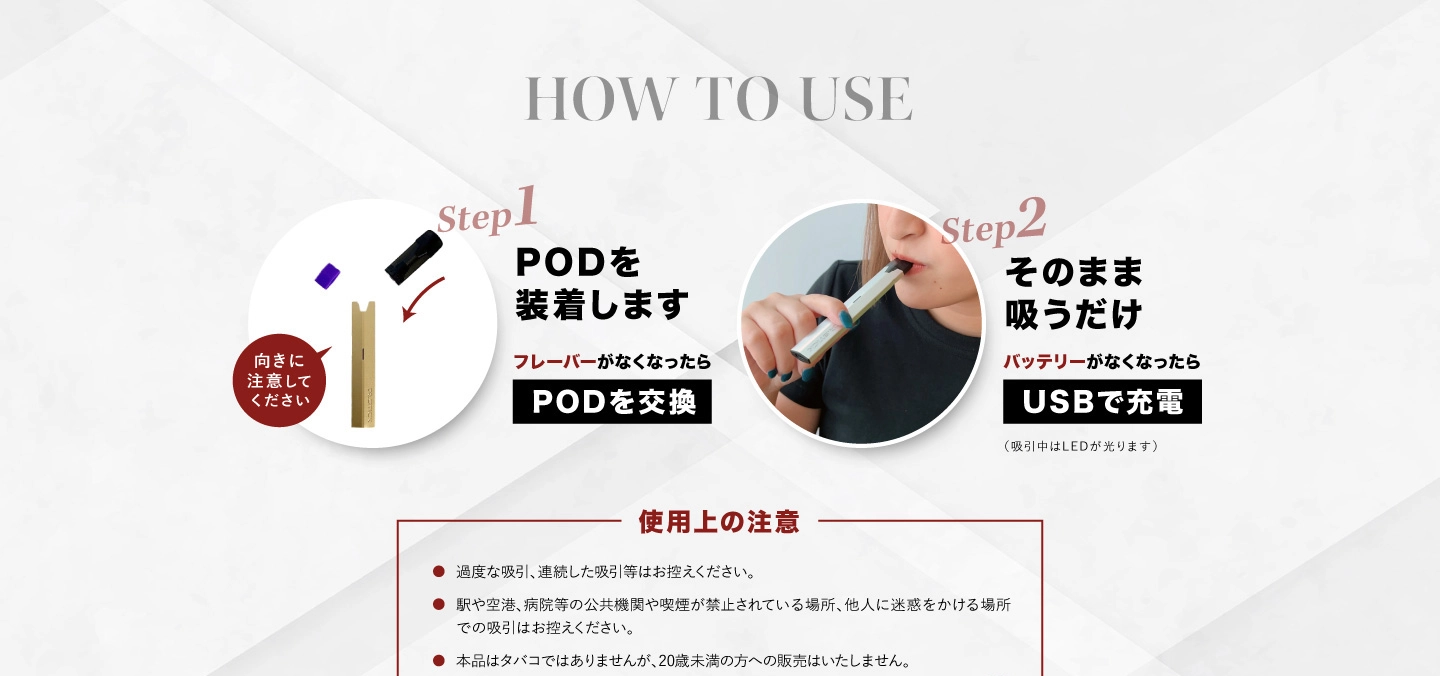 HOW TO USE

Step1

向きに注意してください

PODを装着します

フレーバーがなくなったら

PODを交換

Step2

そのまま吸うだけ

バッテリーがなくなったら

USBで充電

（吸引中はLEDが光ります）

使用上の注意

● 過度な吸引、連続した吸引等はお控えください。

● 駅や空港、病院等の公共機関や喫煙が禁止されている場所、他人に迷惑をかける場所での吸引はお控えください。

● 本品はタバコではありませんが、20歳未満の方への販売はいたしません。