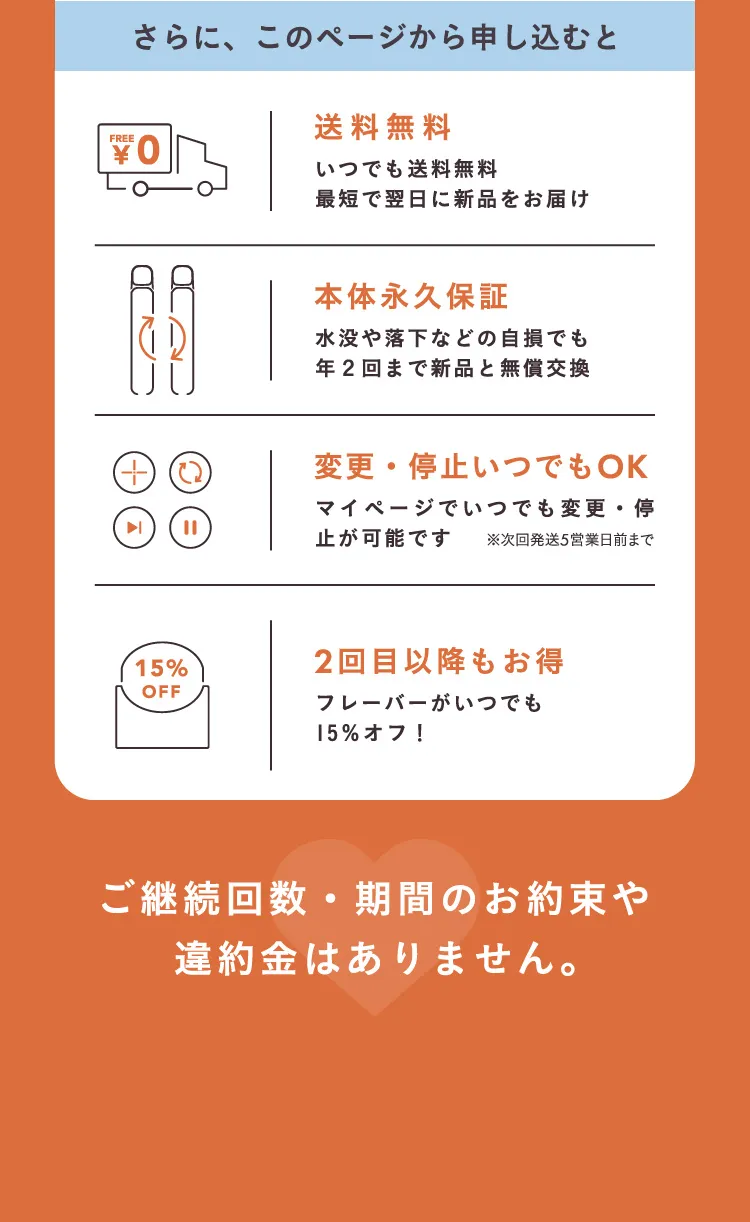 さらに、このページから申し込むと

FREE
¥0

送料無料
いつでも送料無料
最短で翌日に新品をお届け

本体永久保証
水没や落下などの自損でも
年2回まで新品と無償交換

変更・停止いつでもOK
マイページでいつでも変更・停止が可能です
※次回発送5営業日前まで

15%
OFF

2回目以降もお得
フレーバーがいつでも
15%オフ！

ご継続回数・期間のお約束や
違約金はありません。