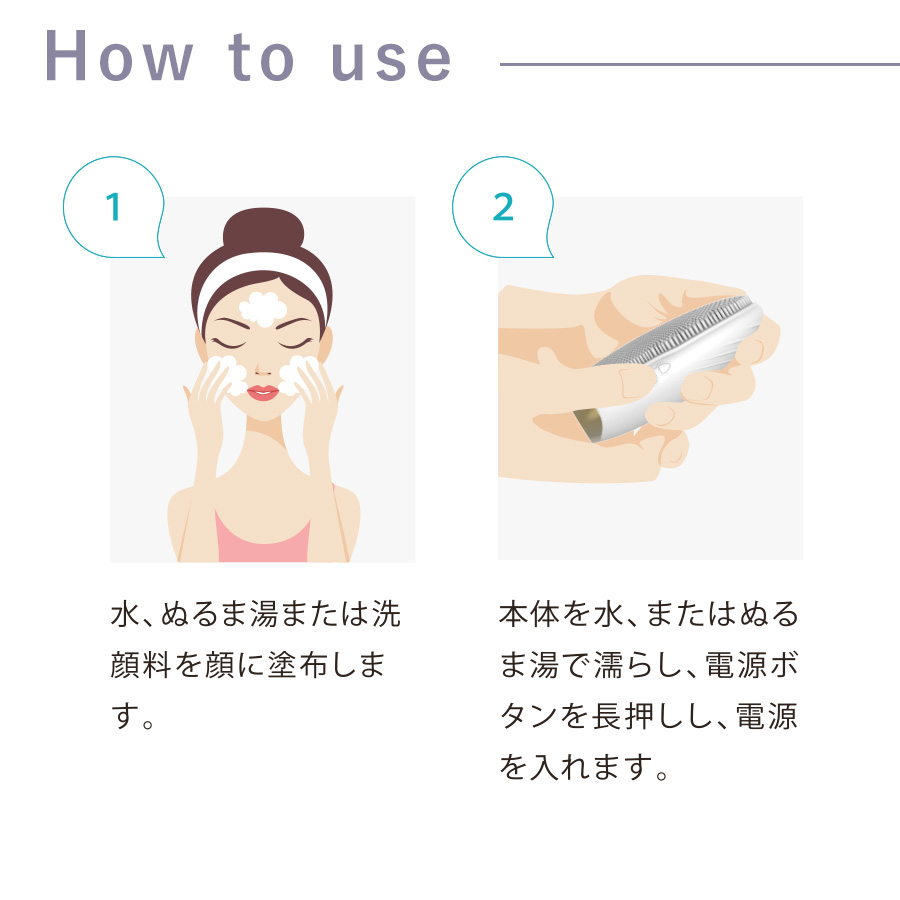 How to use

1

水、ぬるま湯または洗顔料を顔に塗布します。

2

本体を水、またはぬるま湯で濡らし、電源ボタンを長押しし、電源を入れます。