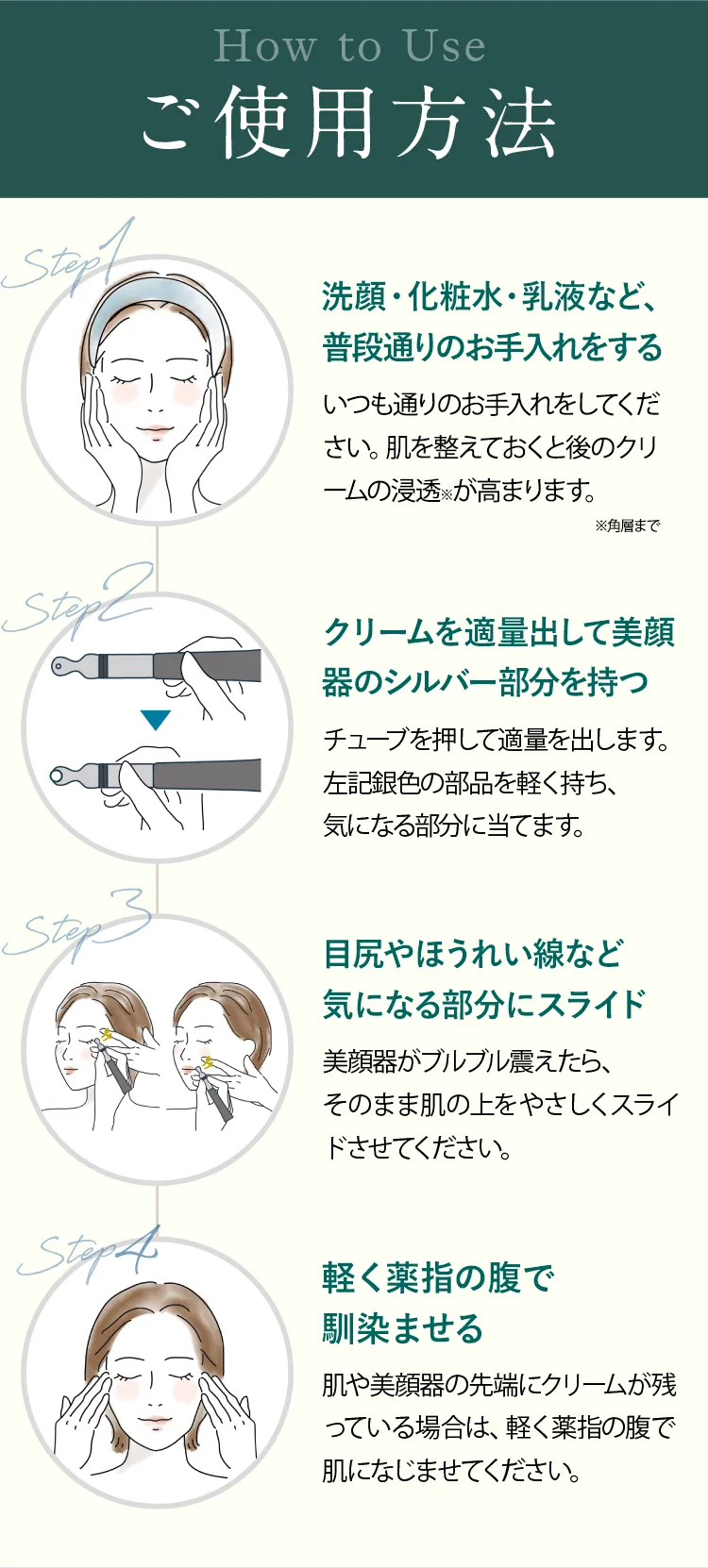 How to Use
ご使用方法

Step1

洗顔・化粧水・乳液など、普段通りのお手入れをする

いつも通りのお手入れをしてください。肌を整えておくと後のクリームの浸透※が高まります。

※角層まで

Step2

クリームを適量出して美顔器のシルバー部分を持つ

チューブを押して適量を出します。左記銀色の部品を軽く持ち、気になる部分に当てます。

Step3

目尻やほうれい線など気になる部分にスライド

美顔器がブルブル震えたら、そのまま肌の上をやさしくスライドさせてください。

Step4

軽く薬指の腹で馴染ませる

肌や美顔器の先端にクリームが残っている場合は、軽く薬指の腹で肌になじませてください。