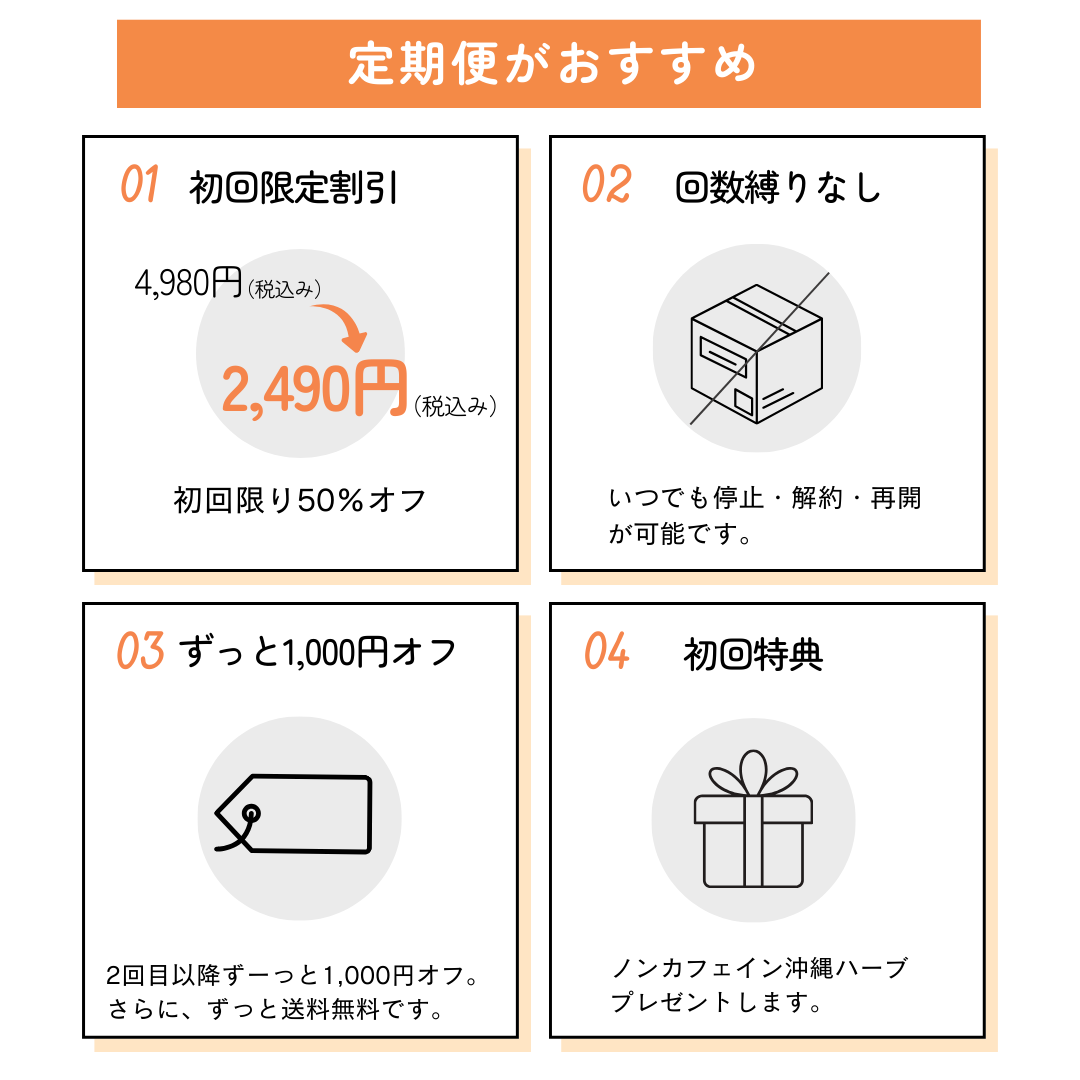 定期便がおすすめ

01 初回限定割引

4,980円（税込み）

2,490円（税込み）

初回限り50％オフ

02 回数縛りなし

いつでも停止・解約・再開が可能です。

03 ずっと1,000円オフ

2回目以降ずーっと1,000円オフ。さらに、ずっと送料無料です。

04 初回特典

ノンカフェイン沖縄ハーブプレゼントします。