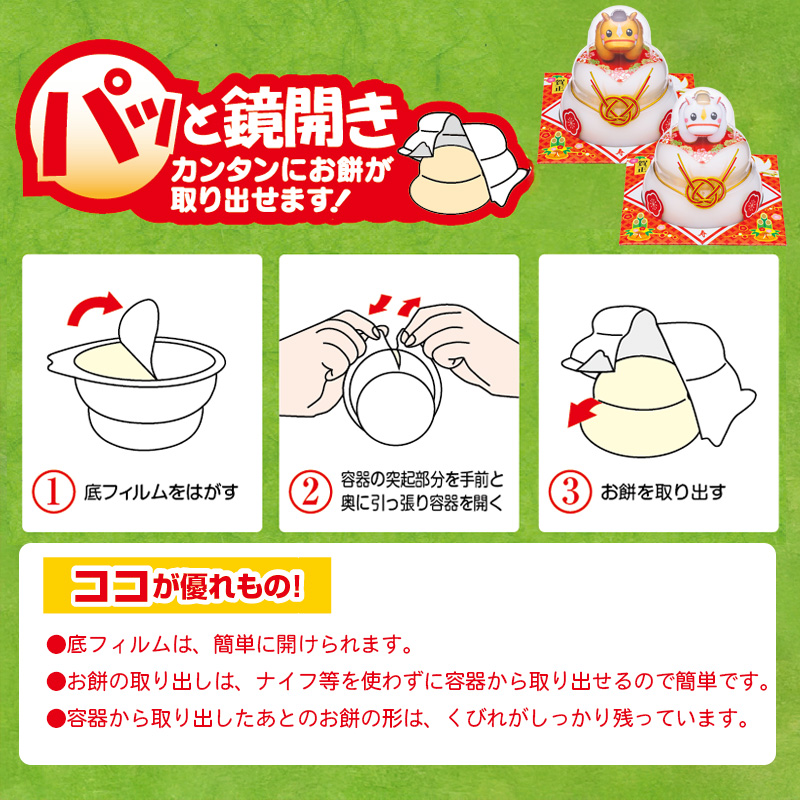 パッと鏡開き
カンタンにお餅が取り出せます!

賀正

賀正

① 底フィルムをはがす

② 容器の突起部分を手前と奥に引っ張り容器を開く

③ お餅を取り出す

ココが優れもの!

●底フィルムは、簡単に開けられます。
●お餅の取り出しは、ナイフ等を使わずに容器から取り出せるので簡単です。
●容器から取り出したあとのお餅の形は、くびれがしっかり残っています。