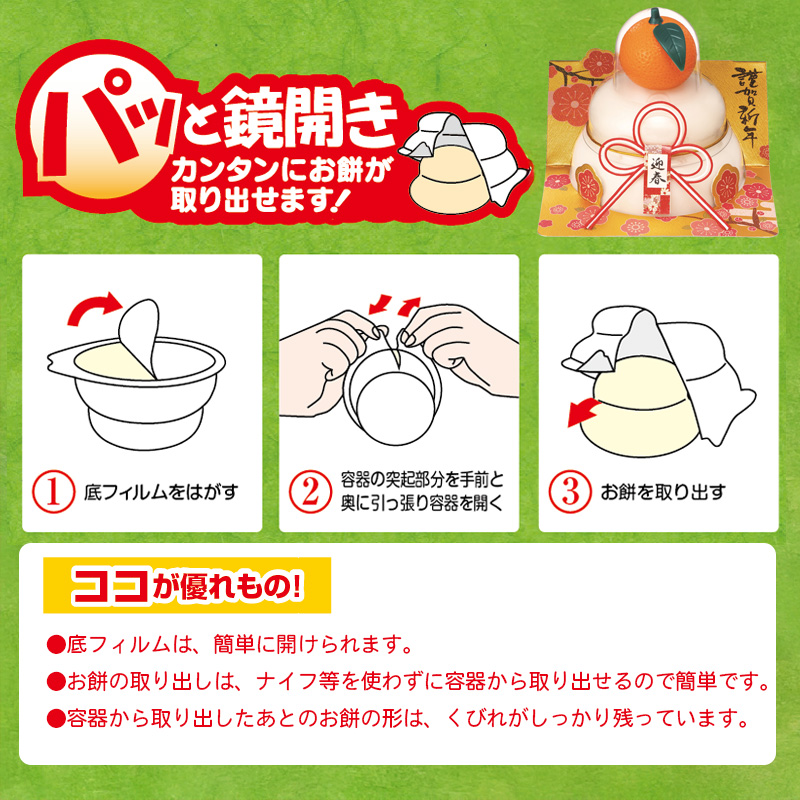 パッと鏡開き
カンタンにお餅が取り出せます!

謹賀新年

迎春

① 底フィルムをはがす

② 容器の突起部分を手前と奥に引っ張り容器を開く

③ お餅を取り出す

ココが優れもの!

●底フィルムは、簡単に開けられます。
●お餅の取り出しは、ナイフ等を使わずに容器から取り出せるので簡単です。
●容器から取り出したあとのお餅の形は、くびれがしっかり残っています。