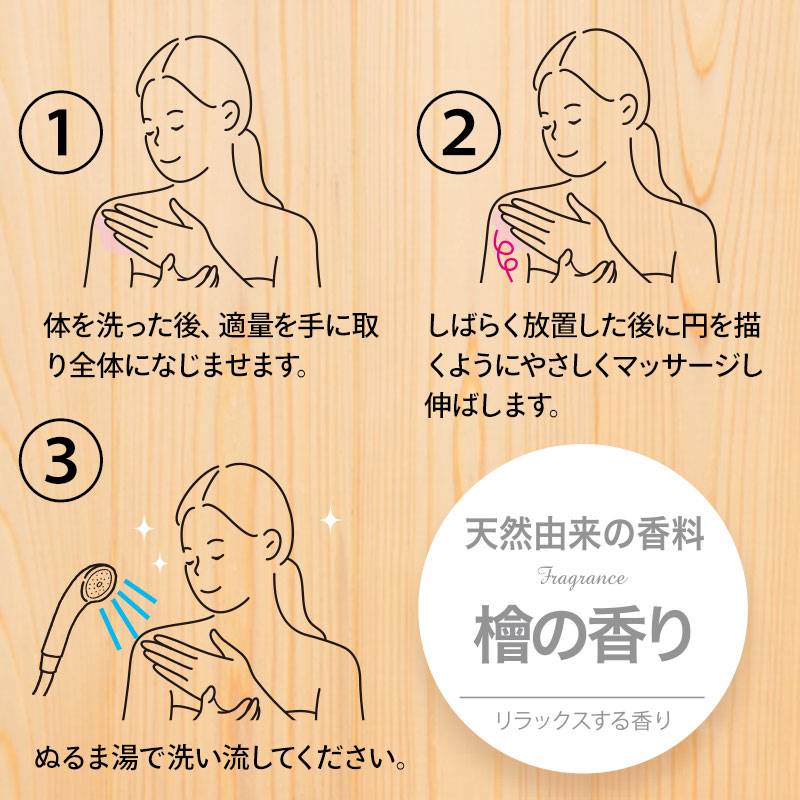 ①

体を洗った後、適量を手に取り全体になじませます。

②

しばらく放置した後に円を描くようにやさしくマッサージし伸ばします。

③

ぬるま湯で洗い流してください。

天然由来の香料

Fragrance

檜の香り

リラックスする香り