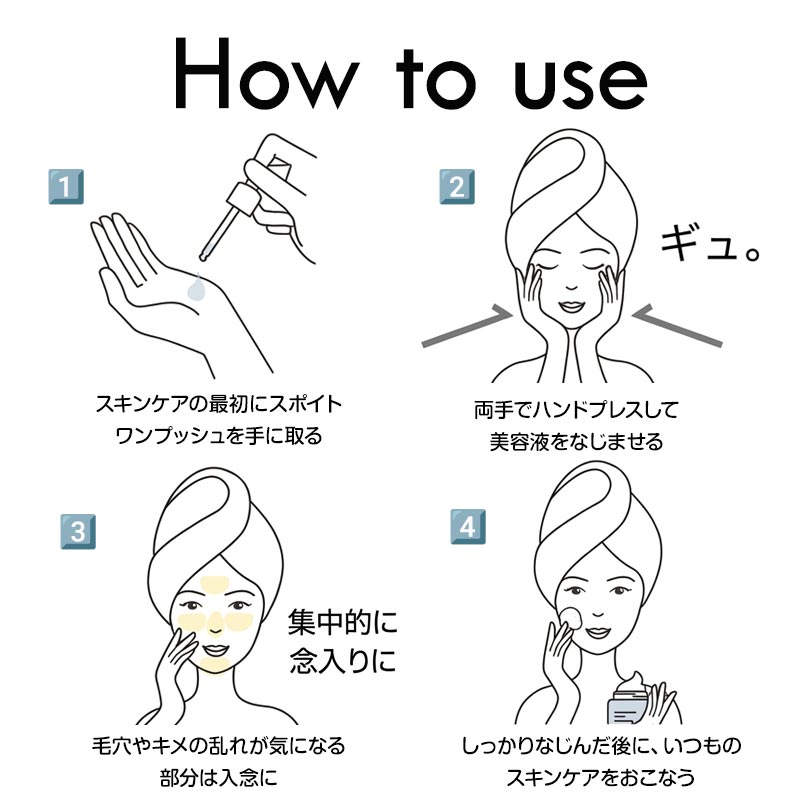 How to use

1

スキンケアの最初にスポイト
ワンプッシュを手に取る

2

ギュ。

両手でハンドプレスして
美容液をなじませる

3

集中的に
念入りに

毛穴やキメの乱れが気になる
部分は入念に

4

しっかりなじんだ後に、いつもの
スキンケアをおこなう