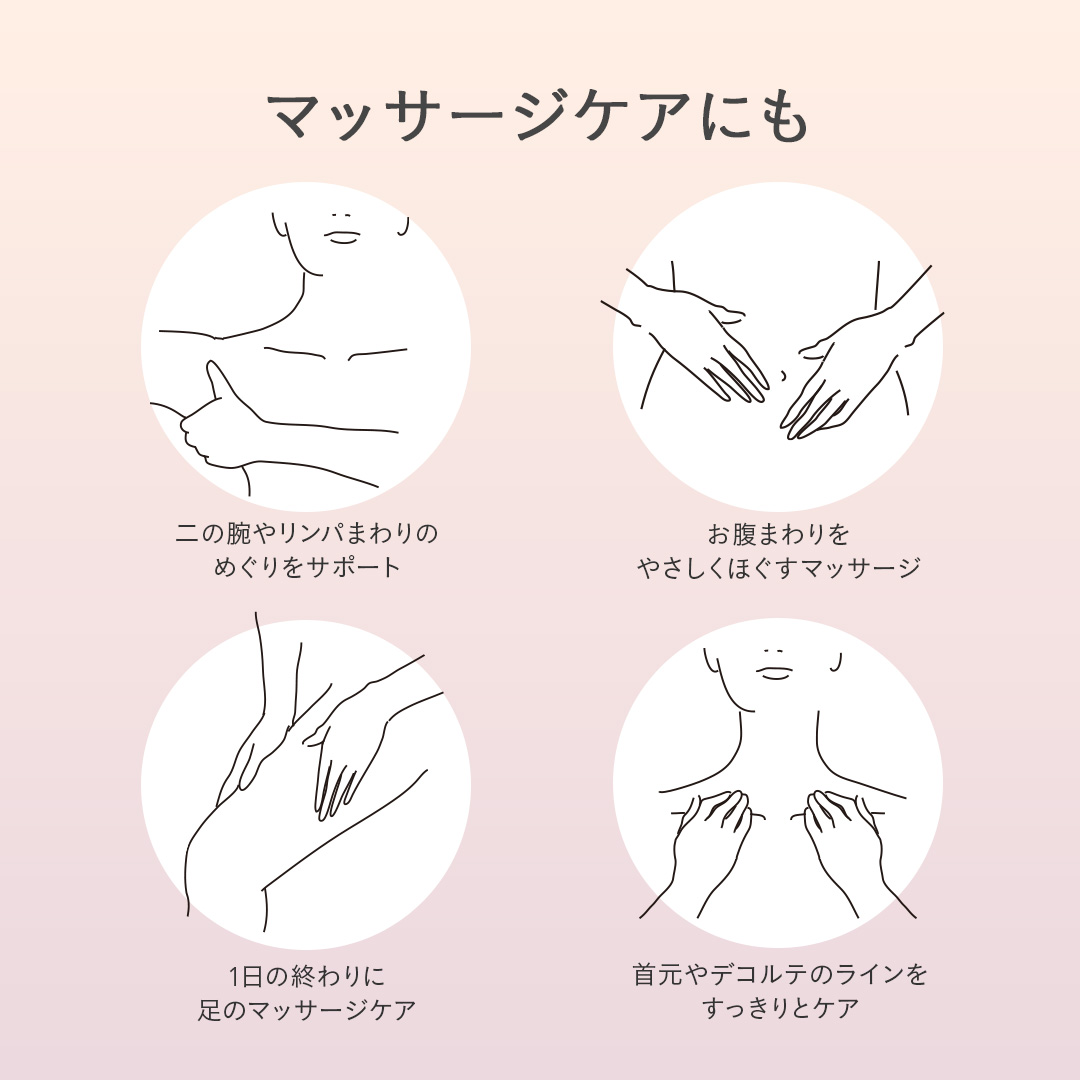 マッサージケアにも

二の腕やリンパまわりの
めぐりをサポート

お腹まわりを
やさしくほぐすマッサージ

1日の終わりに
足のマッサージケア

首元やデコルテのラインを
すっきりとケア