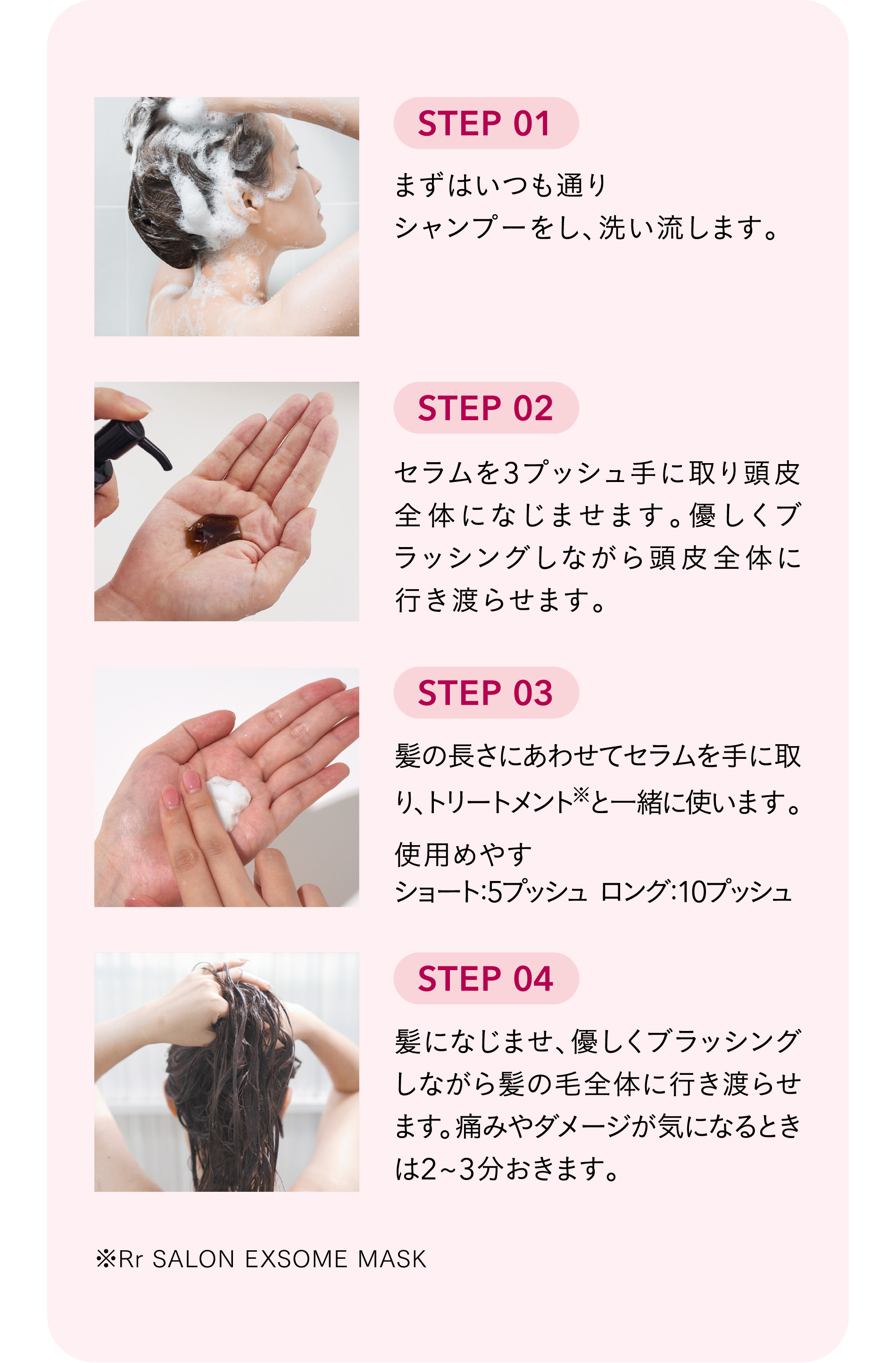 STEP 01

まずはいつも通り
シャンプーをし、洗い流します。

STEP 02

セラムを3プッシュ手に取り頭皮全体になじませます。優しくブラッシングしながら頭皮全体に行き渡らせます。

STEP 03

髪の長さにあわせてセラムを手に取り、トリートメント※と一緒に使います。

使用めやす
ショート:5プッシュ ロング:10プッシュ

STEP 04

髪になじませ、優しくブラッシングしながら髪の毛全体に行き渡らせます。痛みやダメージが気になるときは2~3分おきます。

※Rr SALON EXSOME MASK