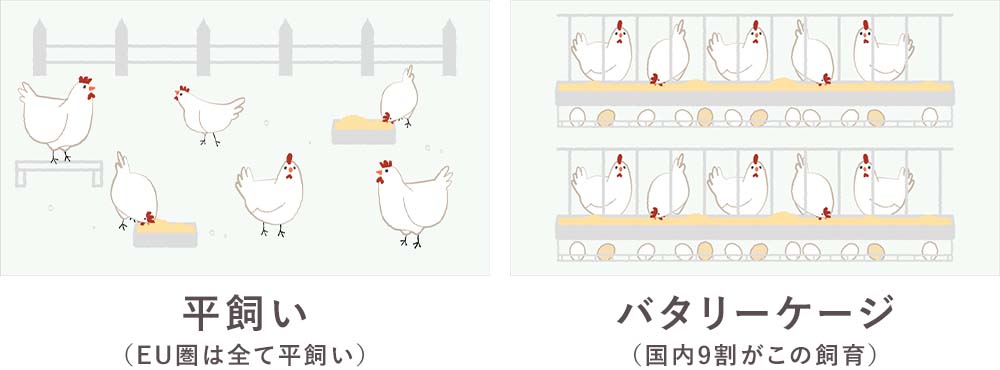 平飼い
（EU圏は全て平飼い）

バタリーケージ
（国内9割がこの飼育）