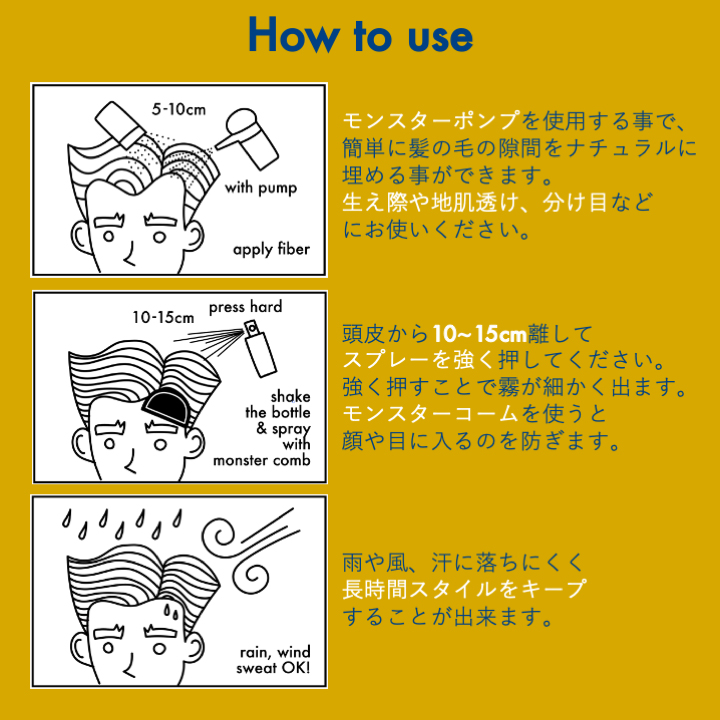 How to use

5-10cm

with pump

apply fiber

モンスターポンプを使用する事で、簡単に髪の毛の隙間をナチュラルに埋める事ができます。
生え際や地肌透け、分け目などにお使いください。

10-15cm

press hard

shake the bottle & spray with monster comb

頭皮から10~15cm離してスプレーを強く押してください。
強く押すことで霧が細かく出ます。
モンスターコームを使うと顔や目に入るのを防ぎます。

rain, wind sweat OK!

雨や風、汗に落ちにくく長時間スタイルをキープすることが出来ます。