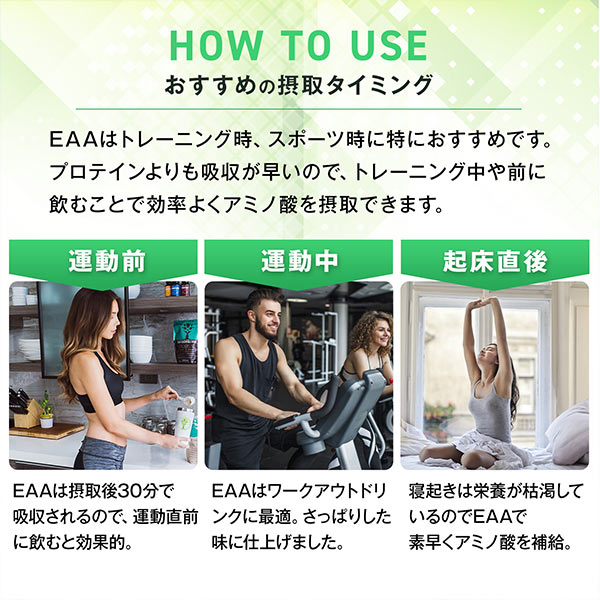 HOW TO USE
おすすめの摂取タイミング

EAAはトレーニング時、スポーツ時に特におすすめです。プロテインよりも吸収が早いので、トレーニング中や前に飲むことで効率よくアミノ酸を摂取できます。

運動前

EAAは摂取後30分で吸収されるので、運動直前に飲むと効果的。

運動中

EAAはワークアウトドリンクに最適。さっぱりした味に仕上げました。

起床直後

寝起きは栄養が枯渇しているのでEAAで素早くアミノ酸を補給。