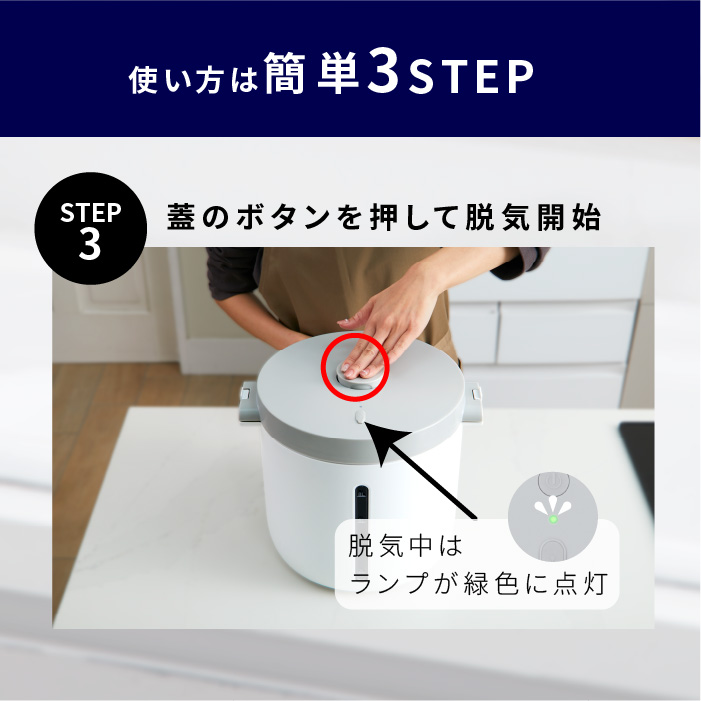 使い方は簡単3STEP

STEP 3

蓋のボタンを押して脱気開始

脱気中は
ランプが緑色に点灯