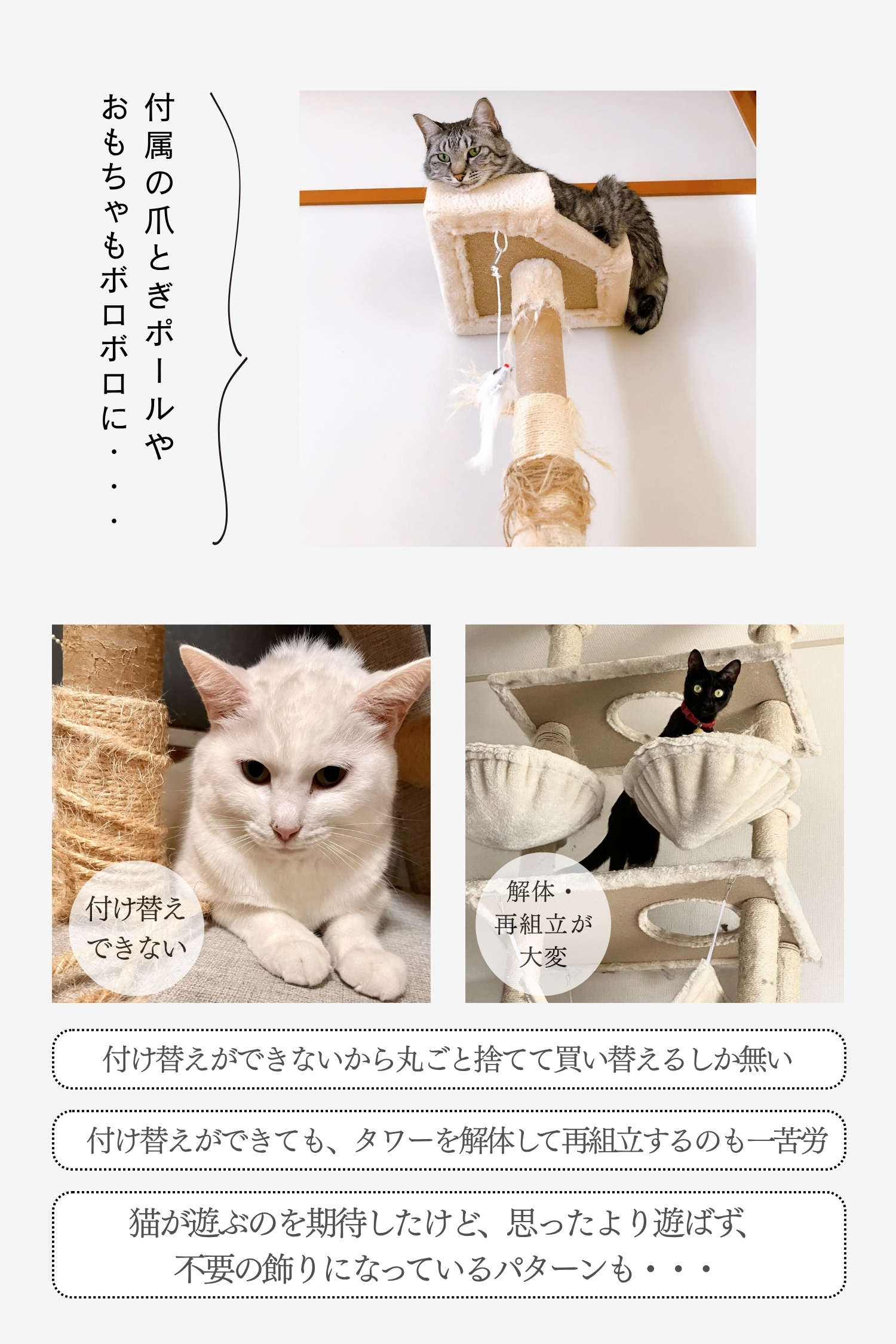 付属の爪とぎポールや
おもちゃもボロボロに・・・

付け替え
できない

解体・
再組立が
大変

付け替えができないから丸ごと捨てて買い替えるしか無い

付け替えができても、タワーを解体して再組立するのも一苦労

猫が遊ぶのを期待したけど、思ったより遊ばず、
不要の飾りになっているパターンも・・・