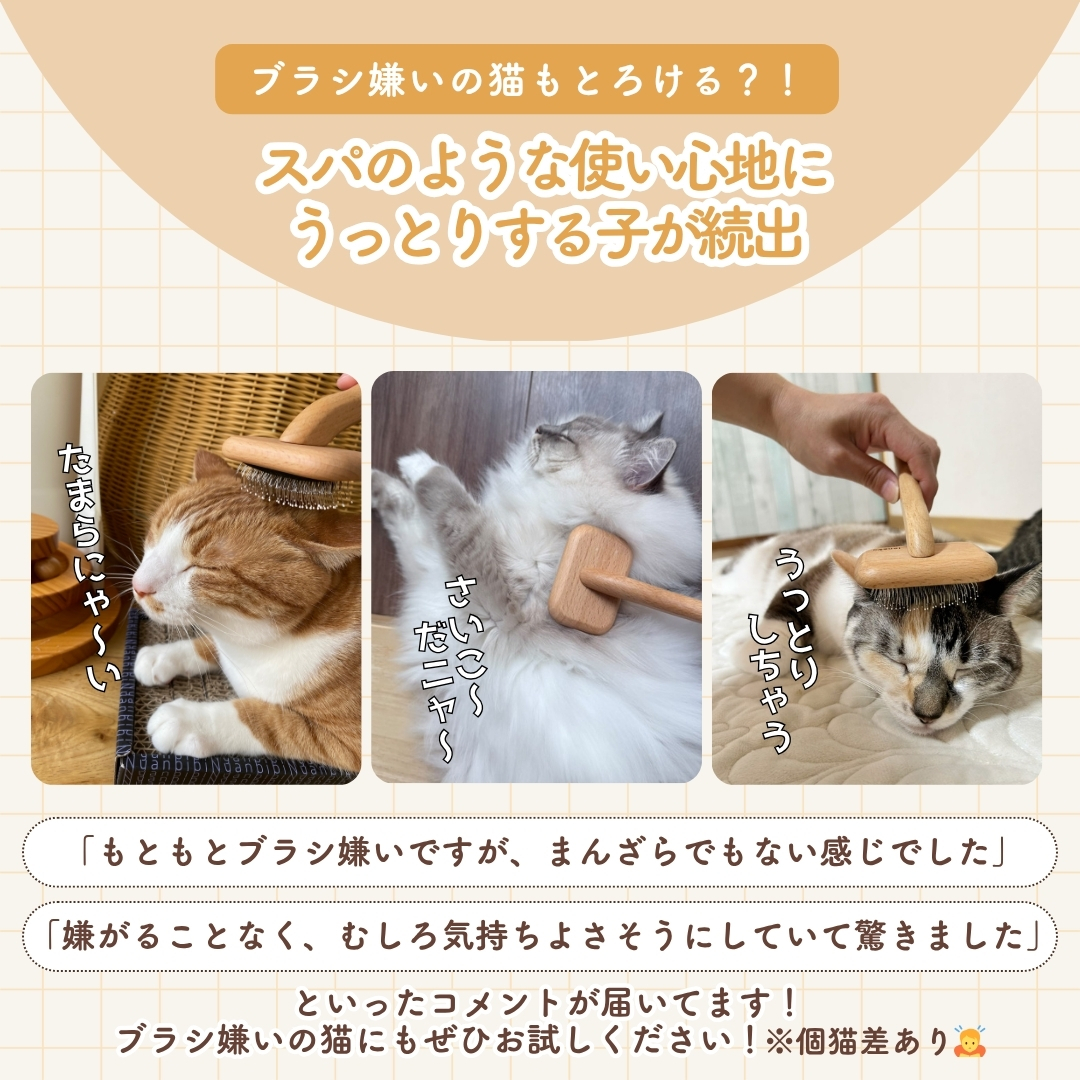 ブラシ嫌いの猫もとろける？！

スパのような使い心地に
うっとりする子が続出

たまらにゃ〜い

さいこ〜だニャ〜

うっとりしちゃう

「もともとブラシ嫌いですが、まんざらでもない感じでした」

「嫌がることなく、むしろ気持ちよさそうにしていて驚きました」

といったコメントが届いてます！
ブラシ嫌いの猫にもぜひお試しください！※個猫差あり