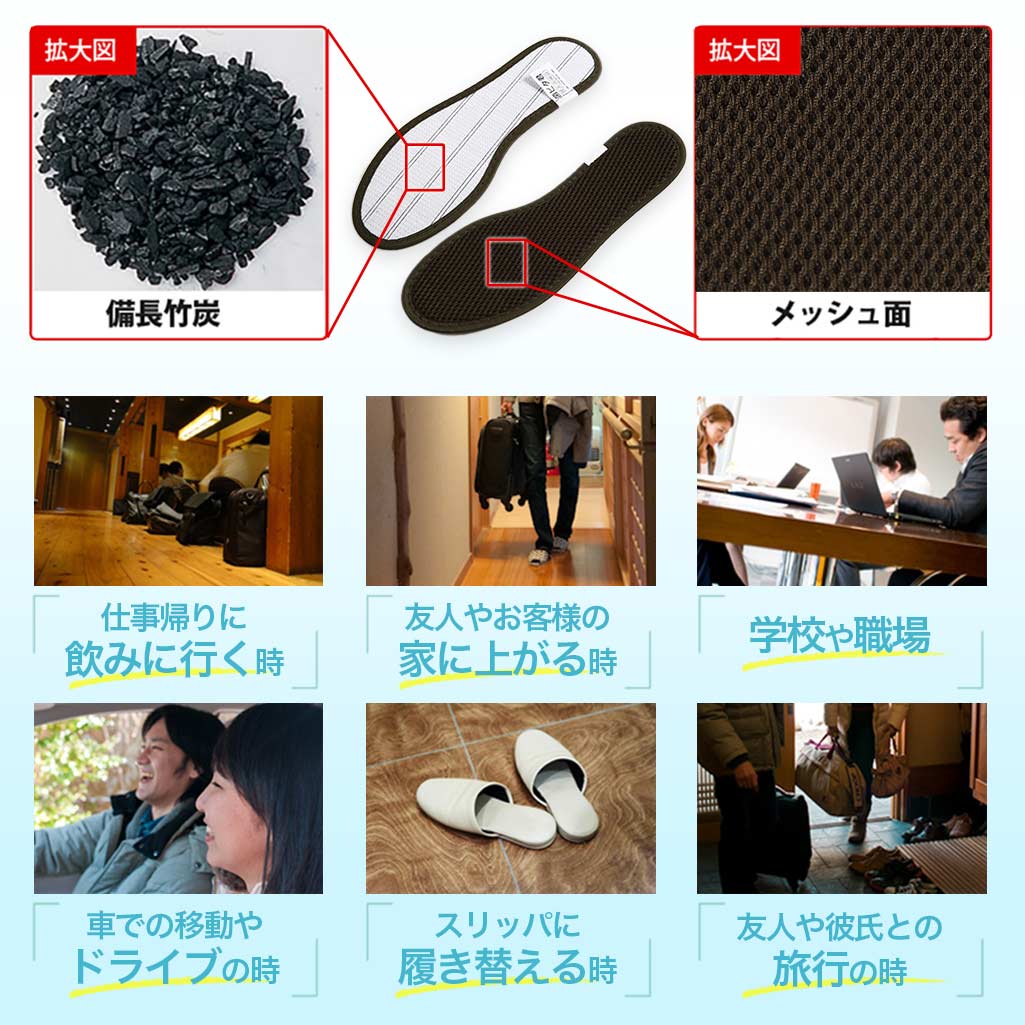 拡大図
備長竹炭

拡大図
メッシュ面

仕事帰りに
飲みに行く時

友人やお客様の
家に上がる時

学校や職場

車での移動や
ドライブの時

スリッパに
履き替える時

友人や彼氏との
旅行の時