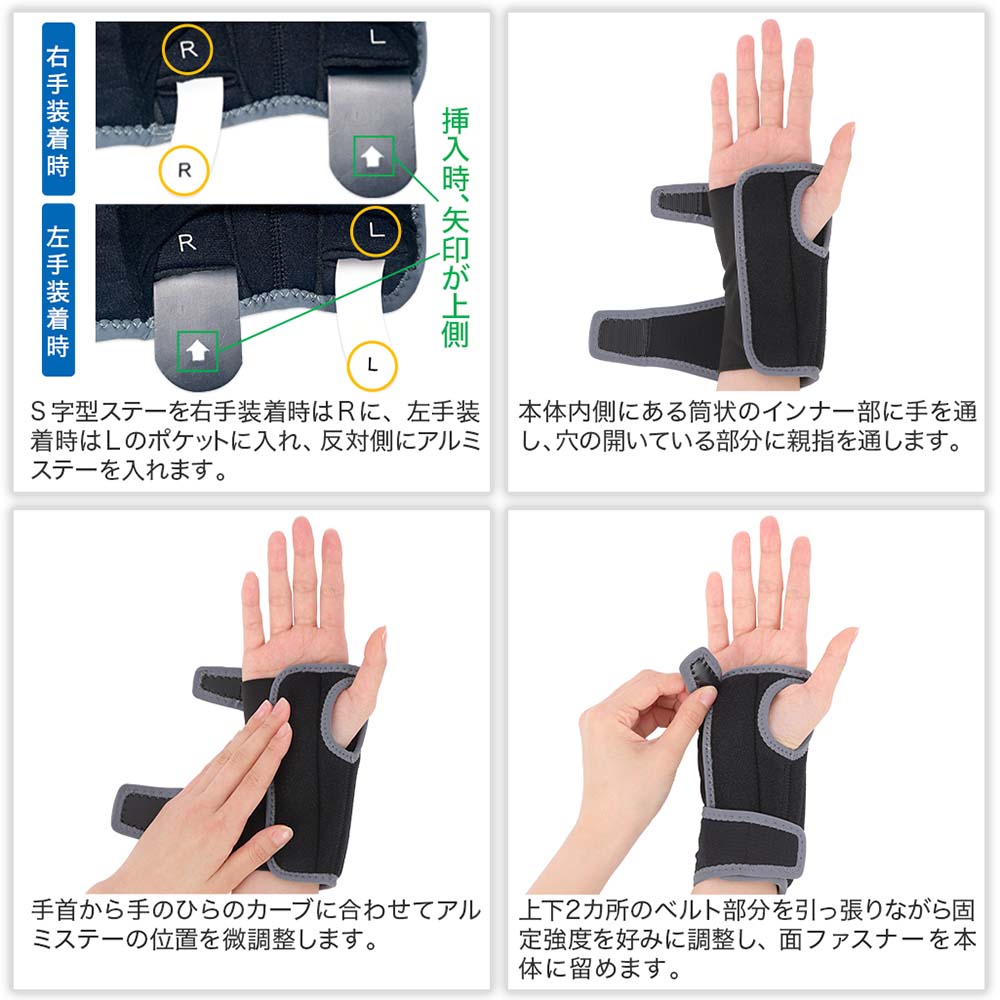 右手装着時

R

L

R

挿入時、矢印が上側

左手装着時

R

L

L

S字型ステーを右手装着時はRに、左手装着時はLのポケットに入れ、反対側にアルミステーを入れます。

本体内側にある筒状のインナー部に手を通し、穴の開いている部分に親指を通します。

手首から手のひらのカーブに合わせてアルミステーの位置を微調整します。

上下2カ所のベルト部分を引っ張りながら固定強度を好みに調整し、面ファスナーを本体に留めます。