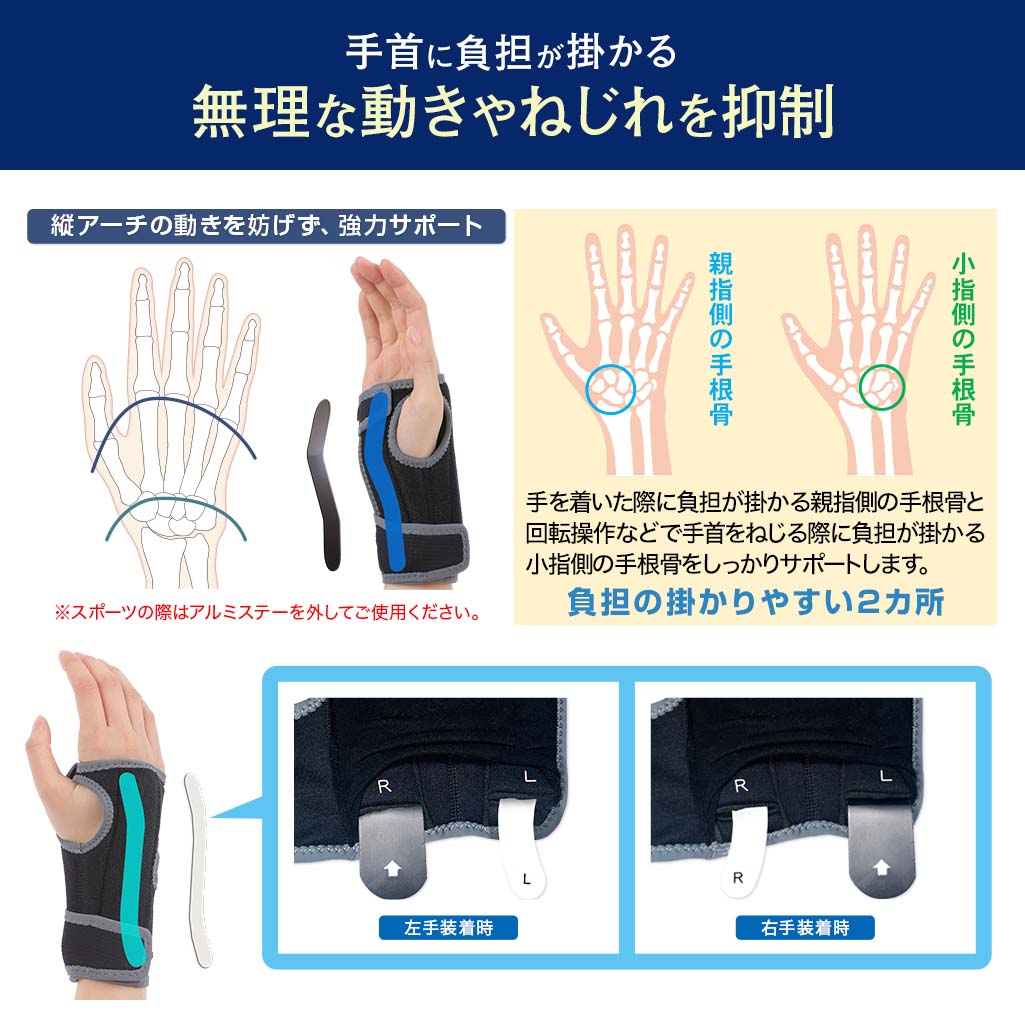 手首に負担が掛かる
無理な動きやねじれを抑制

縦アーチの動きを妨げず、強力サポート

※スポーツの際はアルミステーを外してご使用ください。

親指側の手根骨

小指側の手根骨

手を着いた際に負担が掛かる親指側の手根骨と回転操作などで手首をねじる際に負担が掛かる小指側の手根骨をしっかりサポートします。

負担の掛かりやすい2カ所

R
L
L
左手装着時

R
L
R
右手装着時