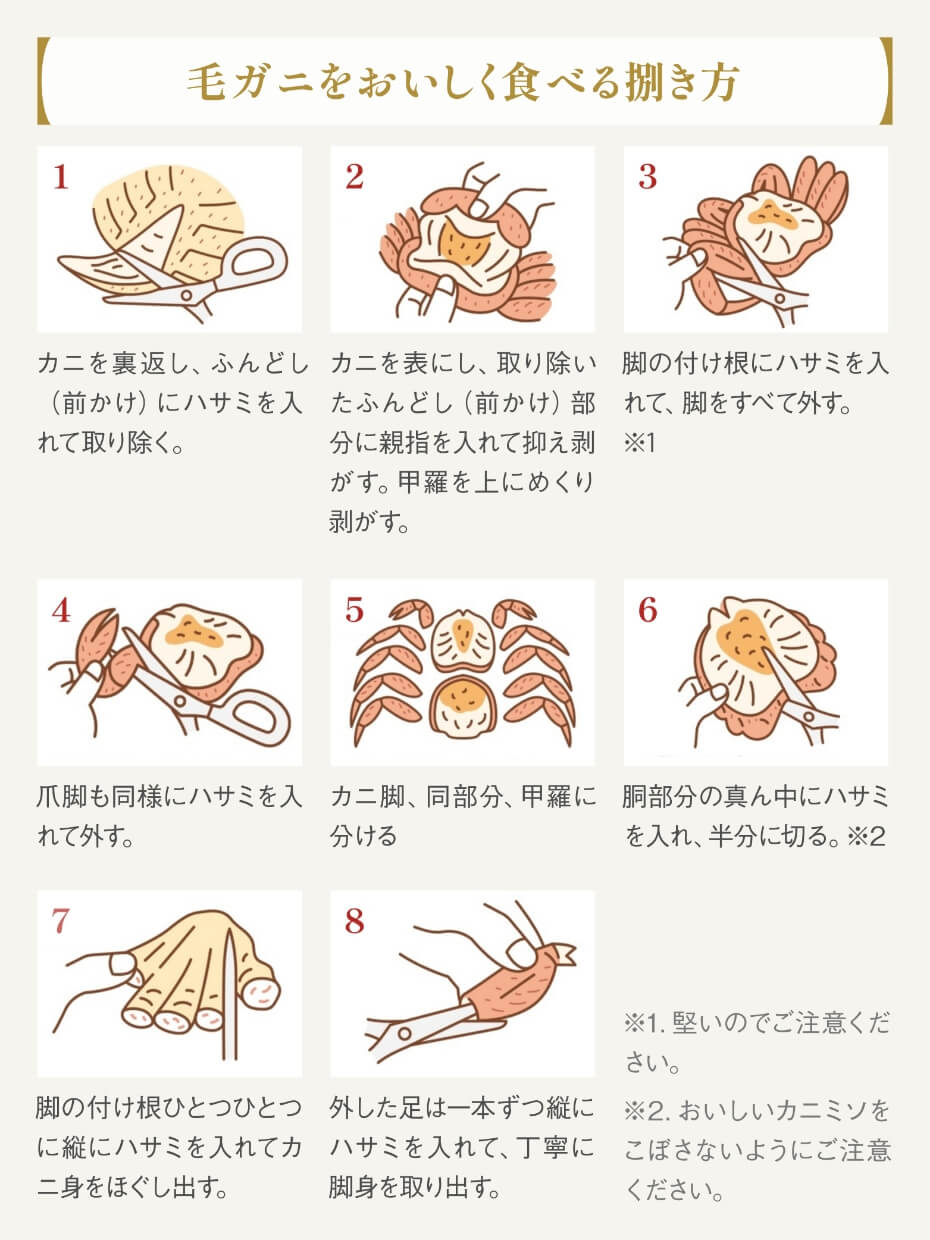 毛ガニをおいしく食べる捌き方

1
カニを裏返し、ふんどし（前かけ）にハサミを入れて取り除く。

2
カニを表にし、取り除いたふんどし（前かけ）部分に親指を入れて抑え剥がす。甲羅を上にめくり剥がす。

3
脚の付け根にハサミを入れて、脚をすべて外す。※1

4
爪脚も同様にハサミを入れて外す。

5
カニ脚、同部分、甲羅に分ける

6
胴部分の真ん中にハサミを入れ、半分に切る。※2

7
脚の付け根ひとつひとつに縦にハサミを入れてカニ身をほぐし出す。

8
外した足は一本ずつ縦にハサミを入れて、丁寧に脚身を取り出す。

※1. 堅いのでご注意ください。

※2. おいしいカニミソをこぼさないようにご注意ください。